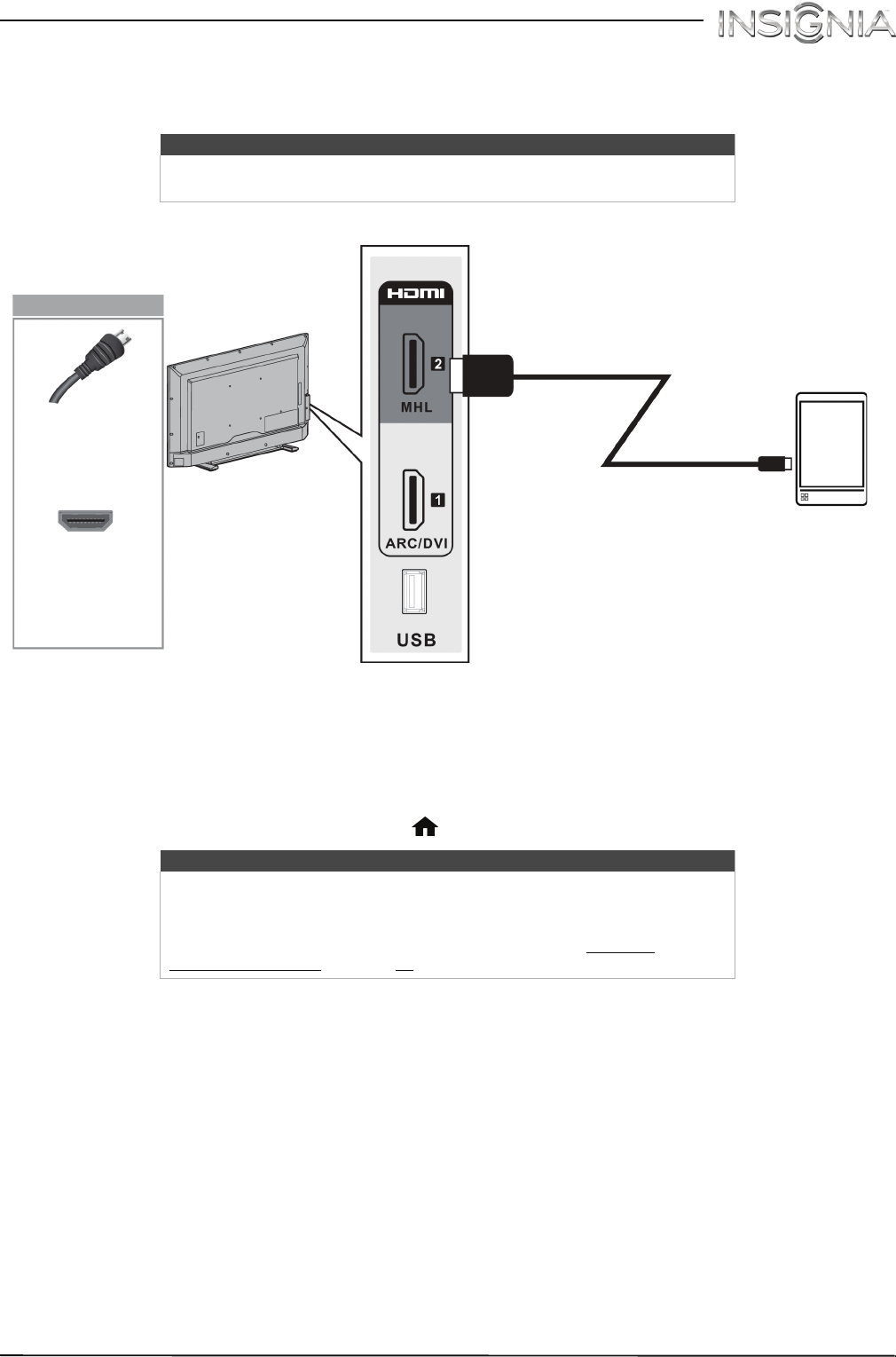 INSIGNIA

HDMI

2

MHL

1

ARC/DVI

USB