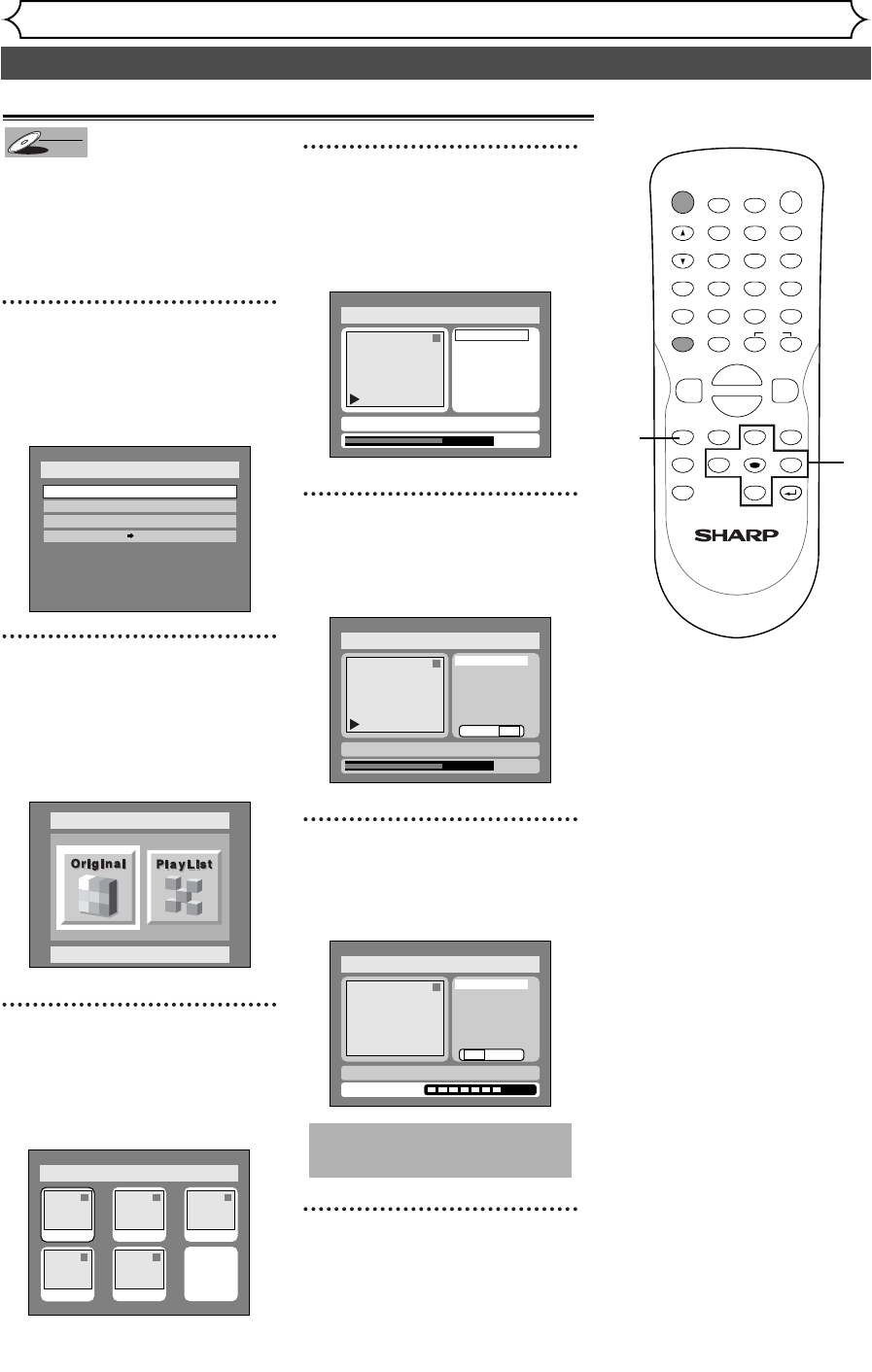 Original

PlayList

SHARP