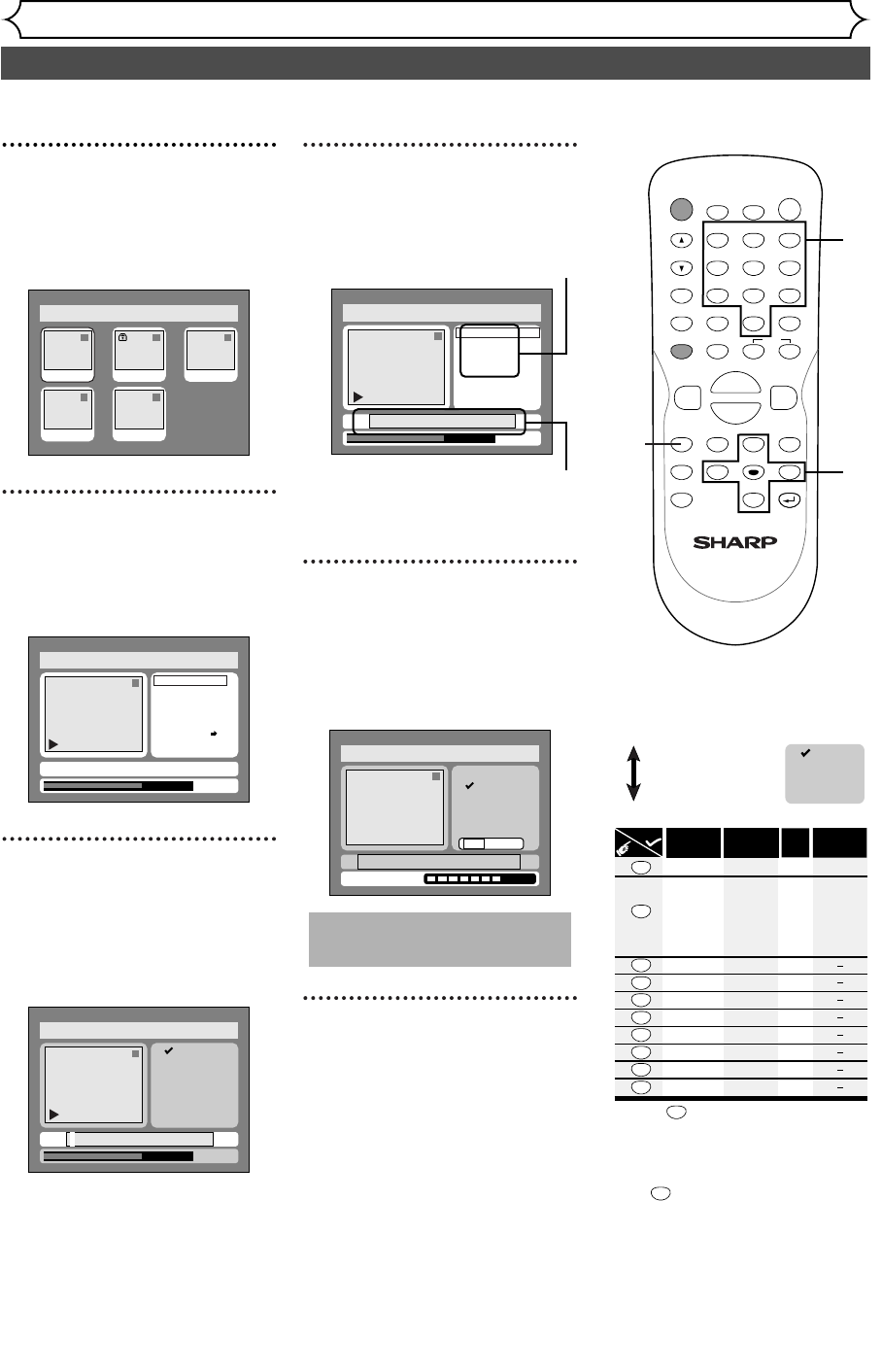 SHARP