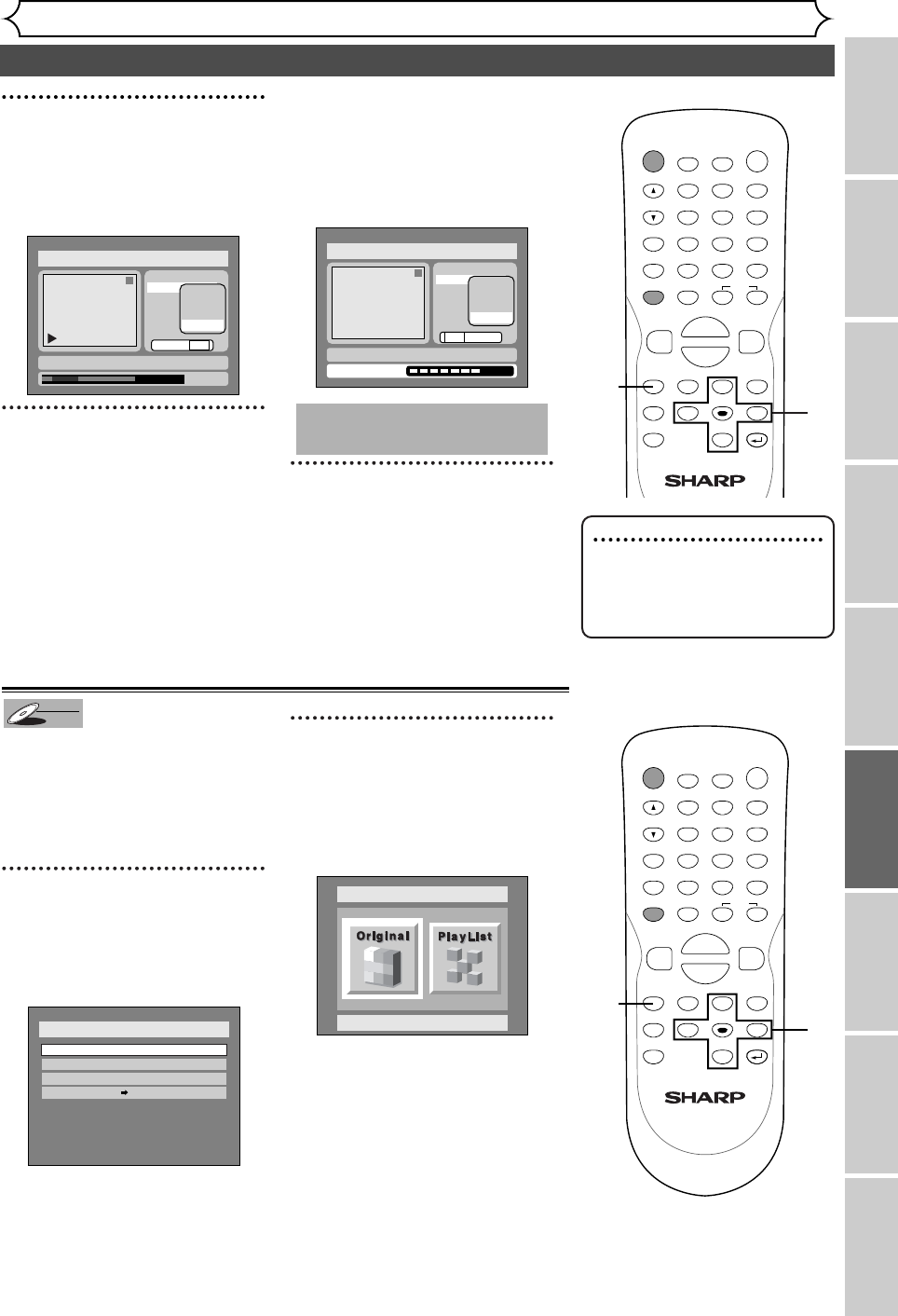 Original

PlayList

SHARP

SHARP