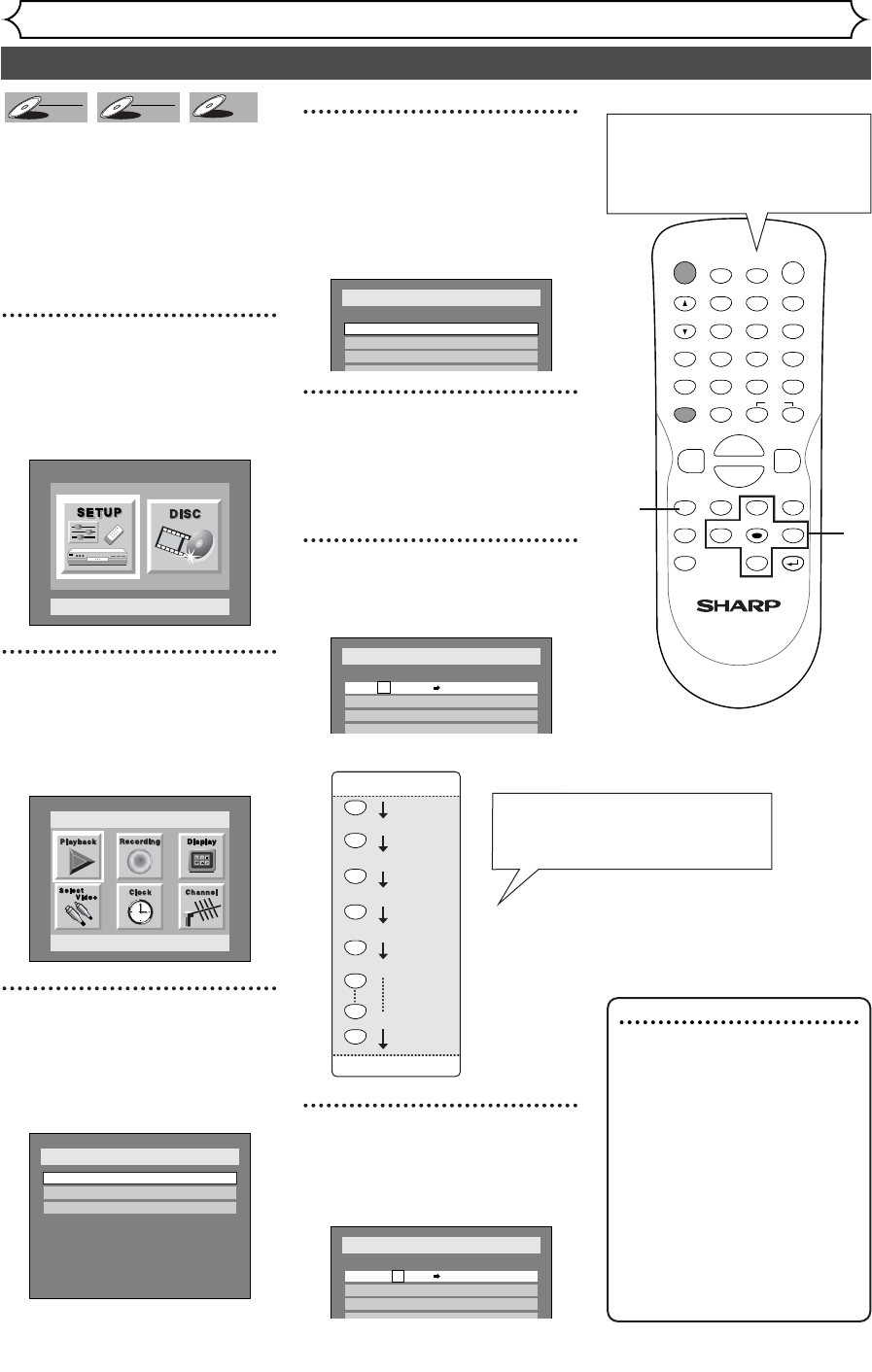 SETUP

DISC

Playback

Recording

Display

Select Video

Clock

Channel

SHARP