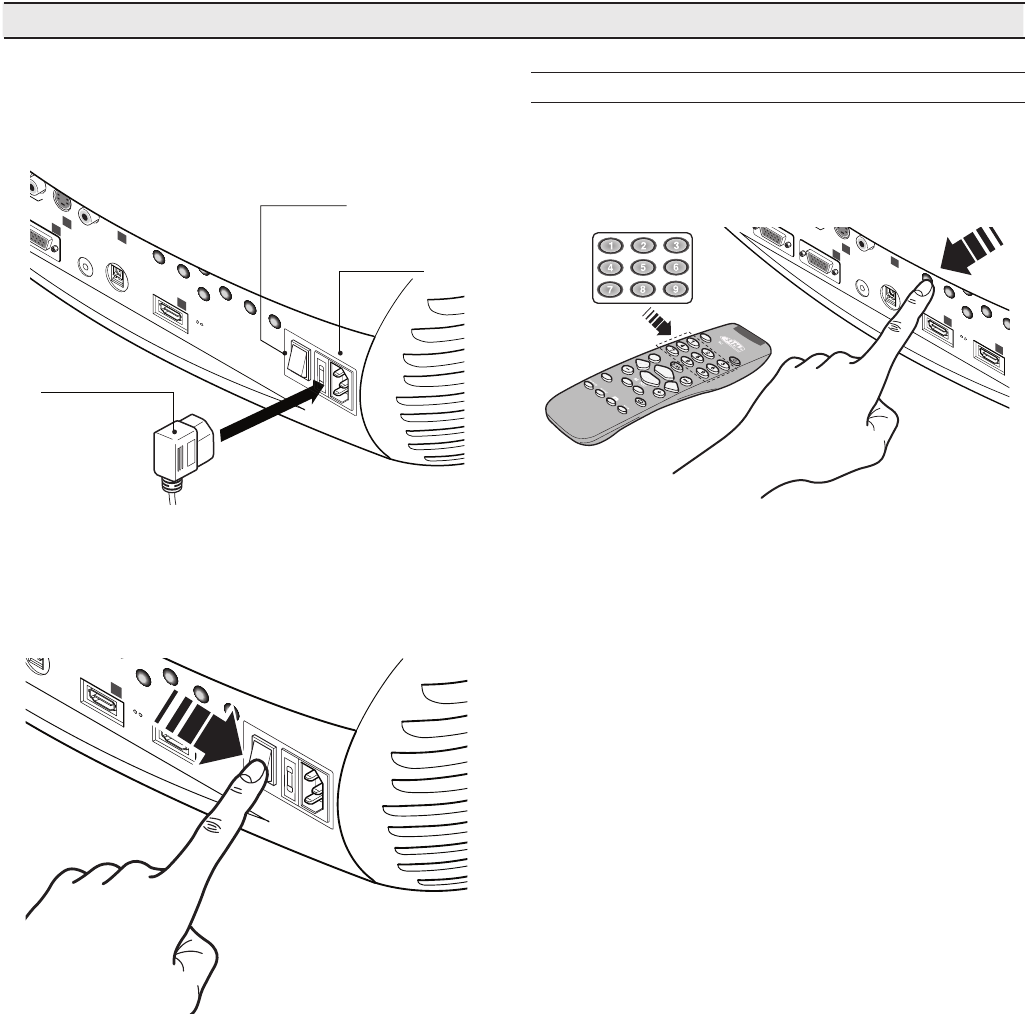 1 2 3
4 5 6
7 8 9