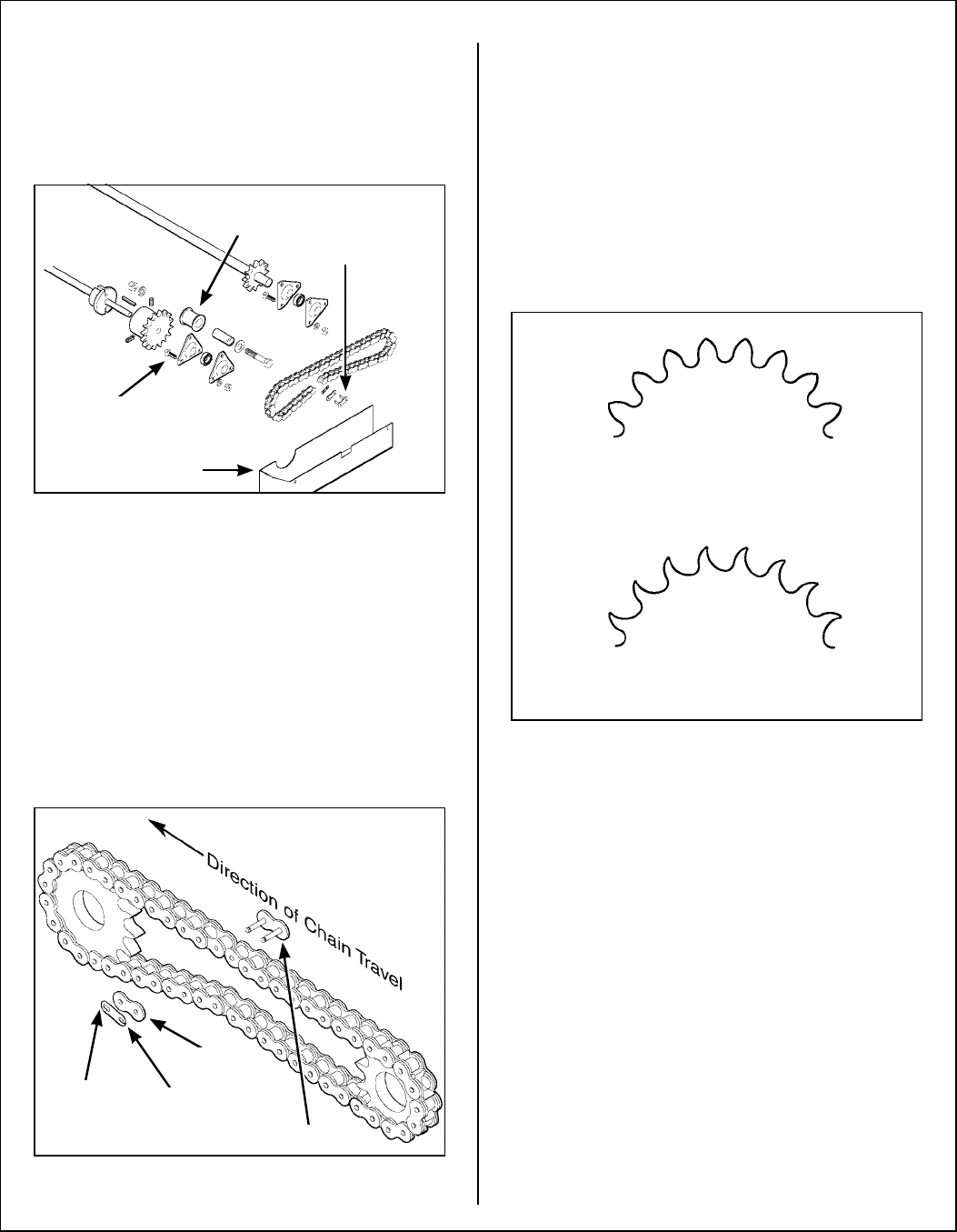 Direction of Chain Travel