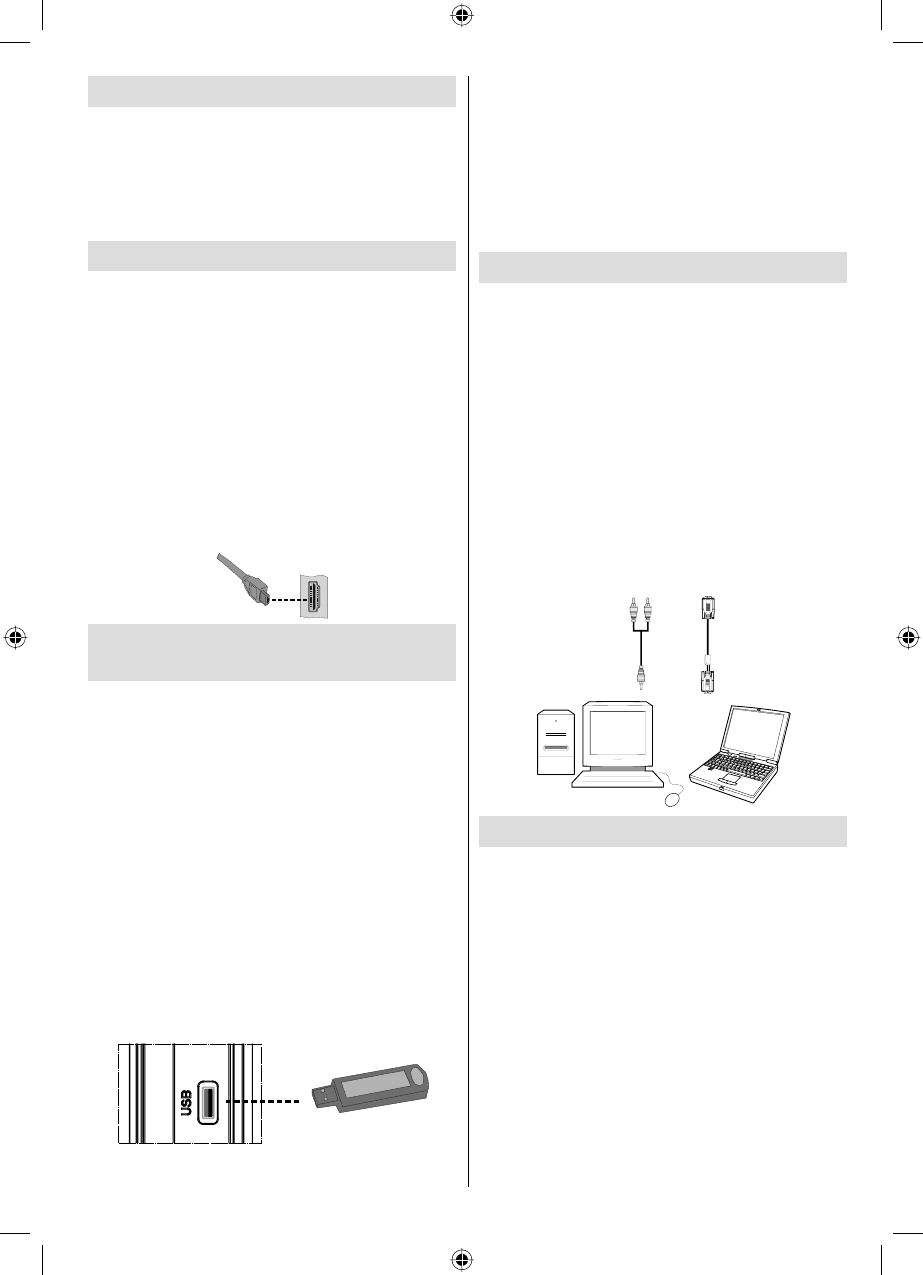 USB