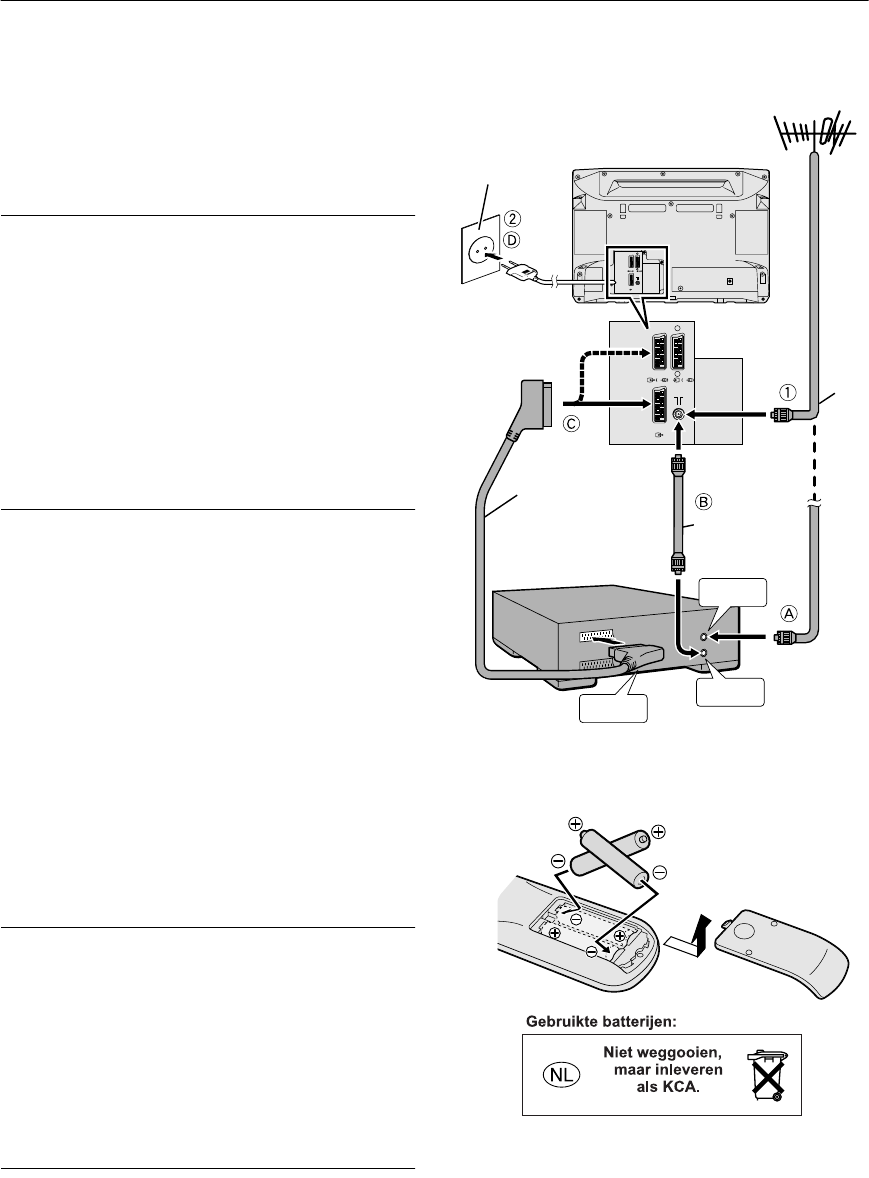 ②
Ⓓ
①
Ⓒ
Ⓑ
Ⓐ

Gebruikte batterijen:

NL

Niet weggooien, maar inleveren als KCA.