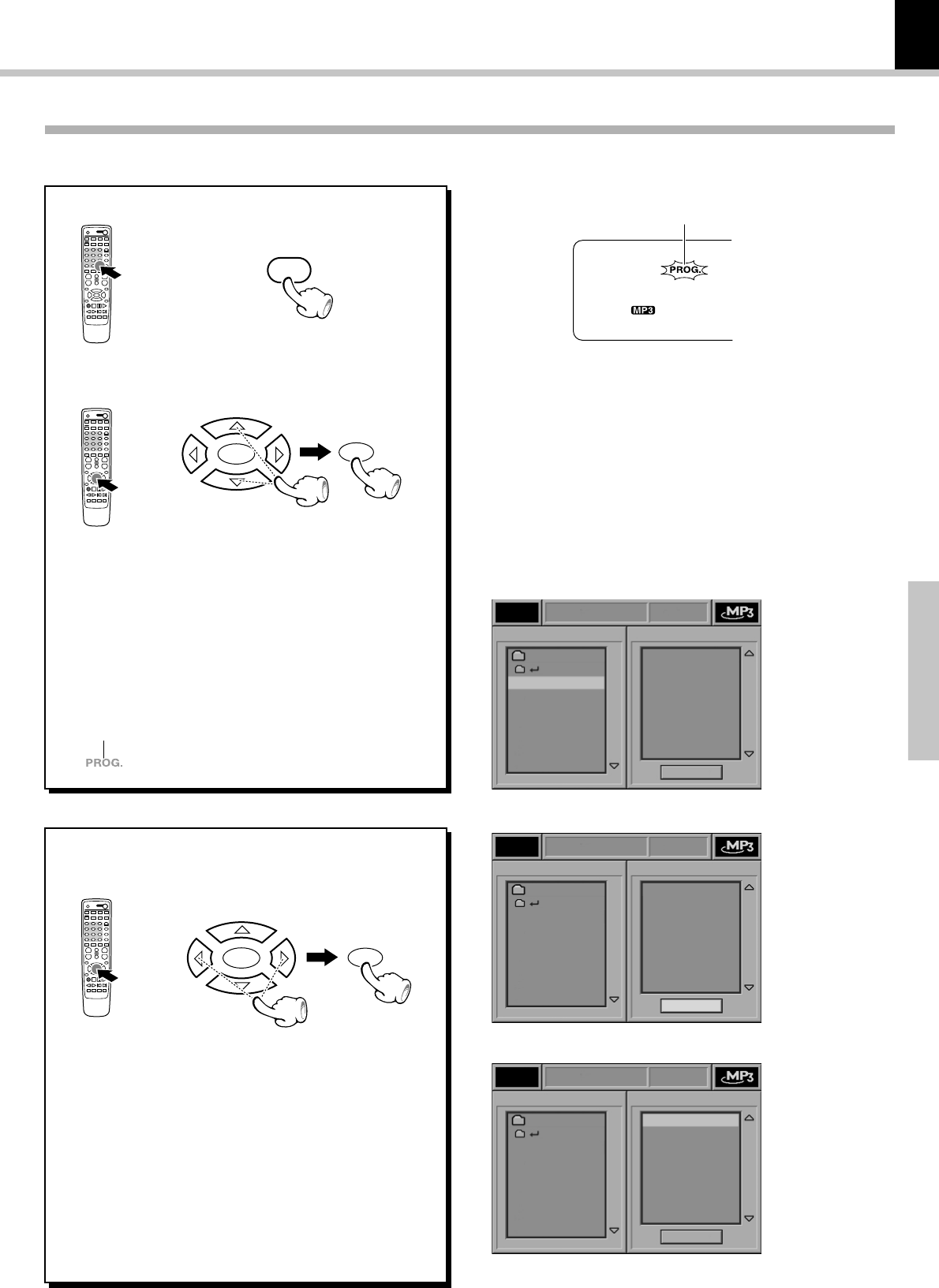 PROG.

MP3

PROG.

MP3

MP3

MP3