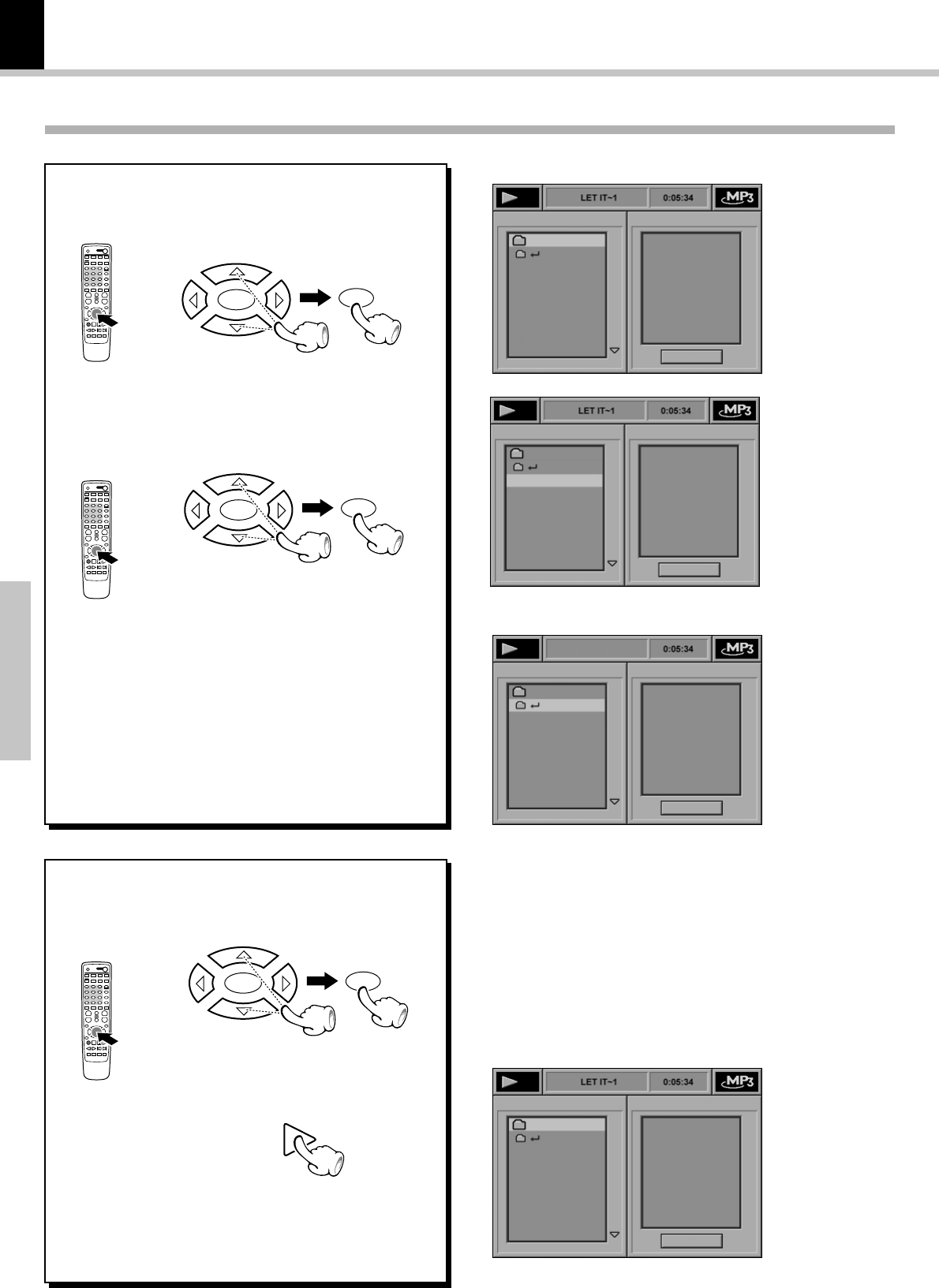 LET IT~1
0:05:34
MP3

LET IT~1
0:05:34
MP3

0:05:34
MP3

LET IT~1
0:05:34
MP3