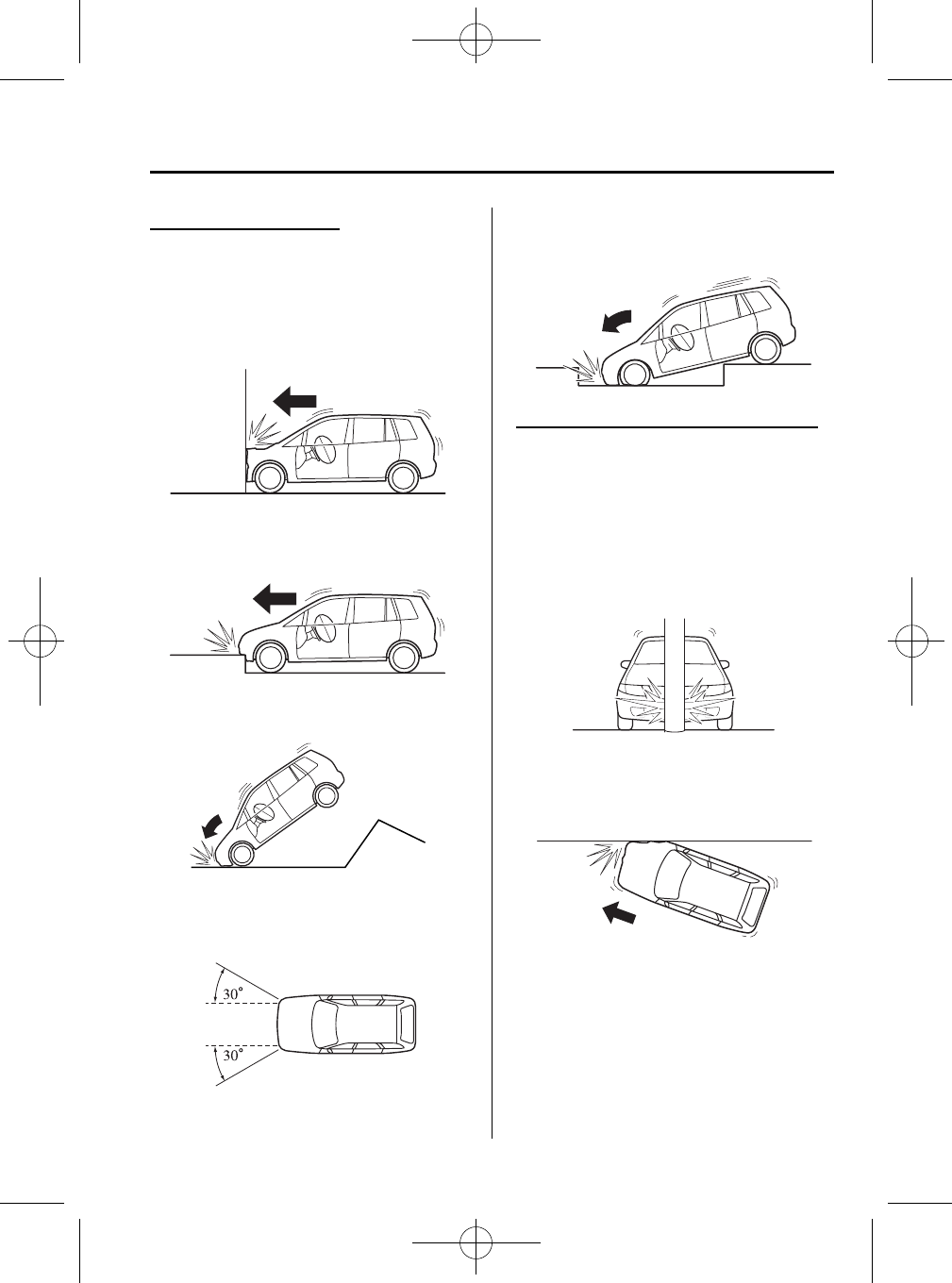 30°

30°