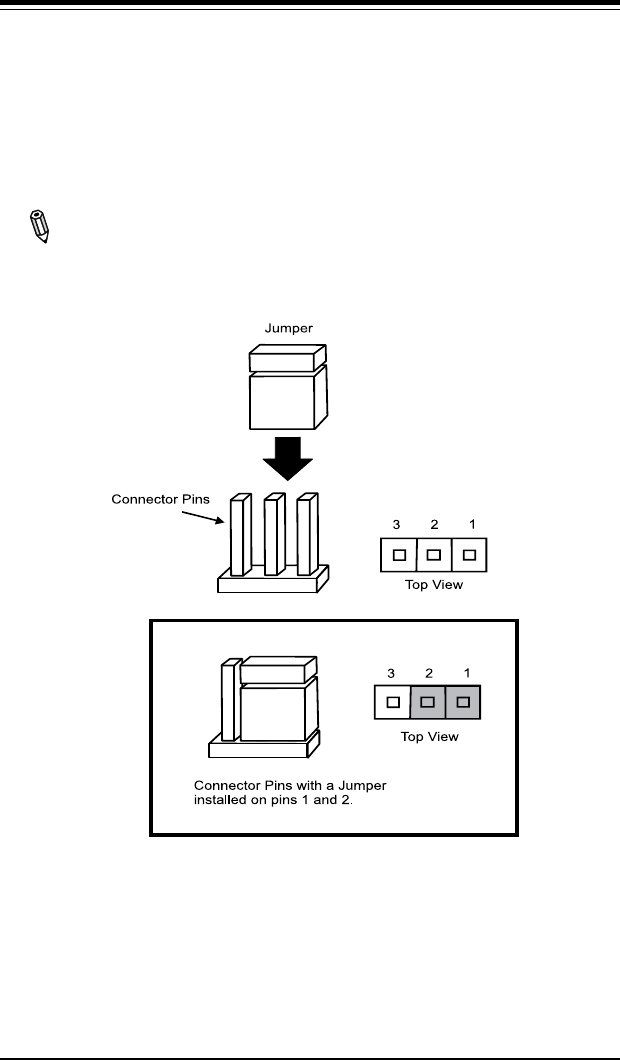 Jumper

Connector Pins

3 2 1

Top View

3 2 1

Top View

Connector Pins with a Jumper installed on pins 1 and 2.