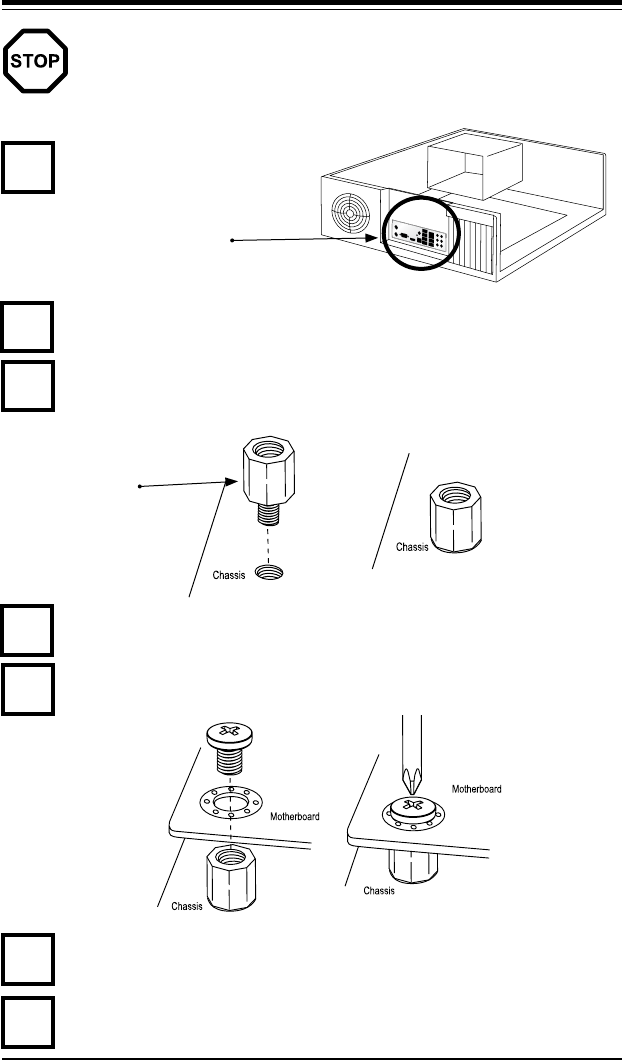 STOP

Chassis

Chassis

Motherboard

Chassis

Motherboard

Chassis