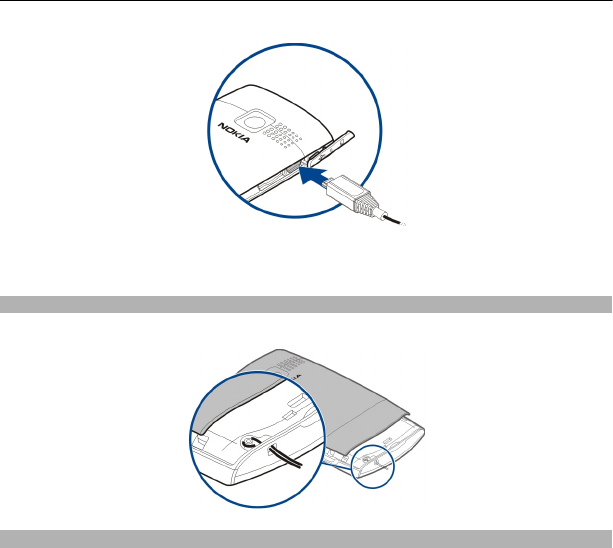 NOKIA