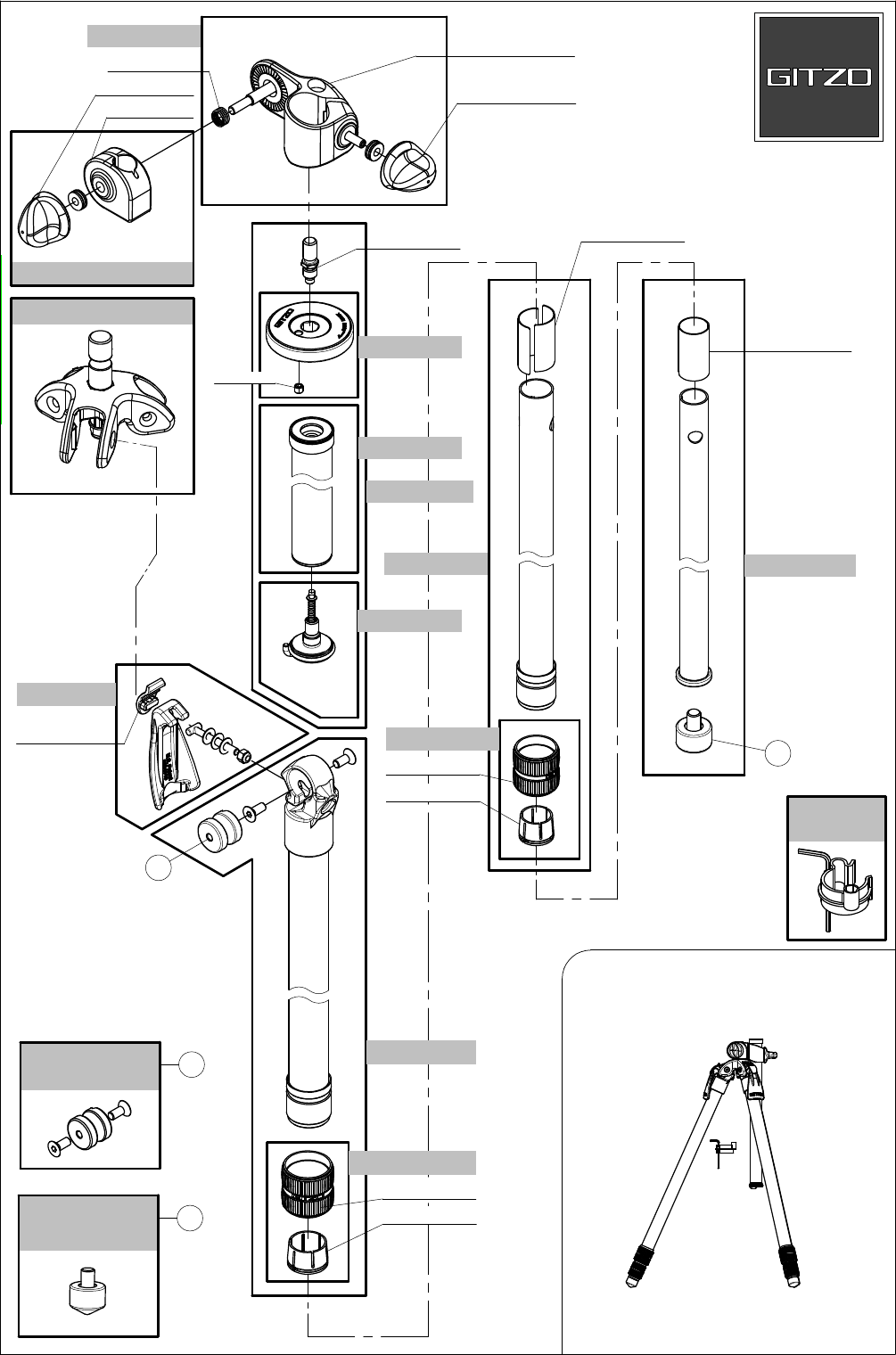 GITZO