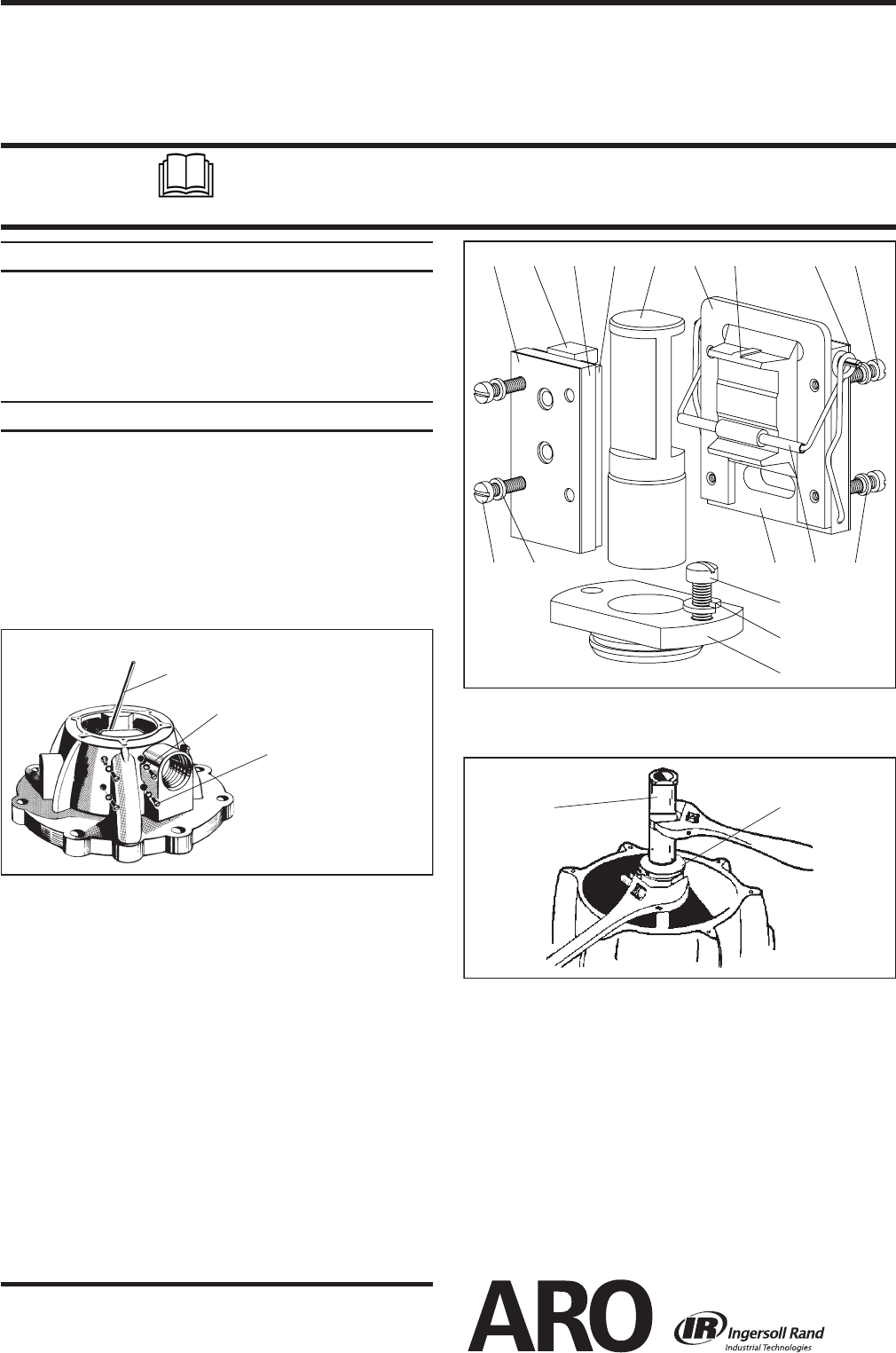 ARO

IR Ingersoll Rand
Industrial Technologies