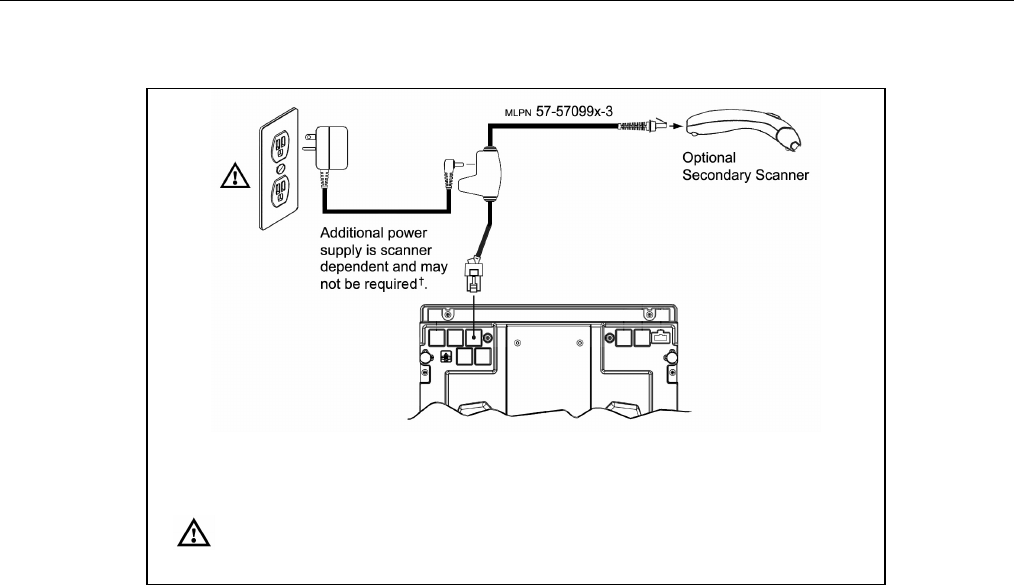 MLPN 57-57099x-3

Optional Secondary Scanner

Additional power supply is scanner dependent and may not be required†.