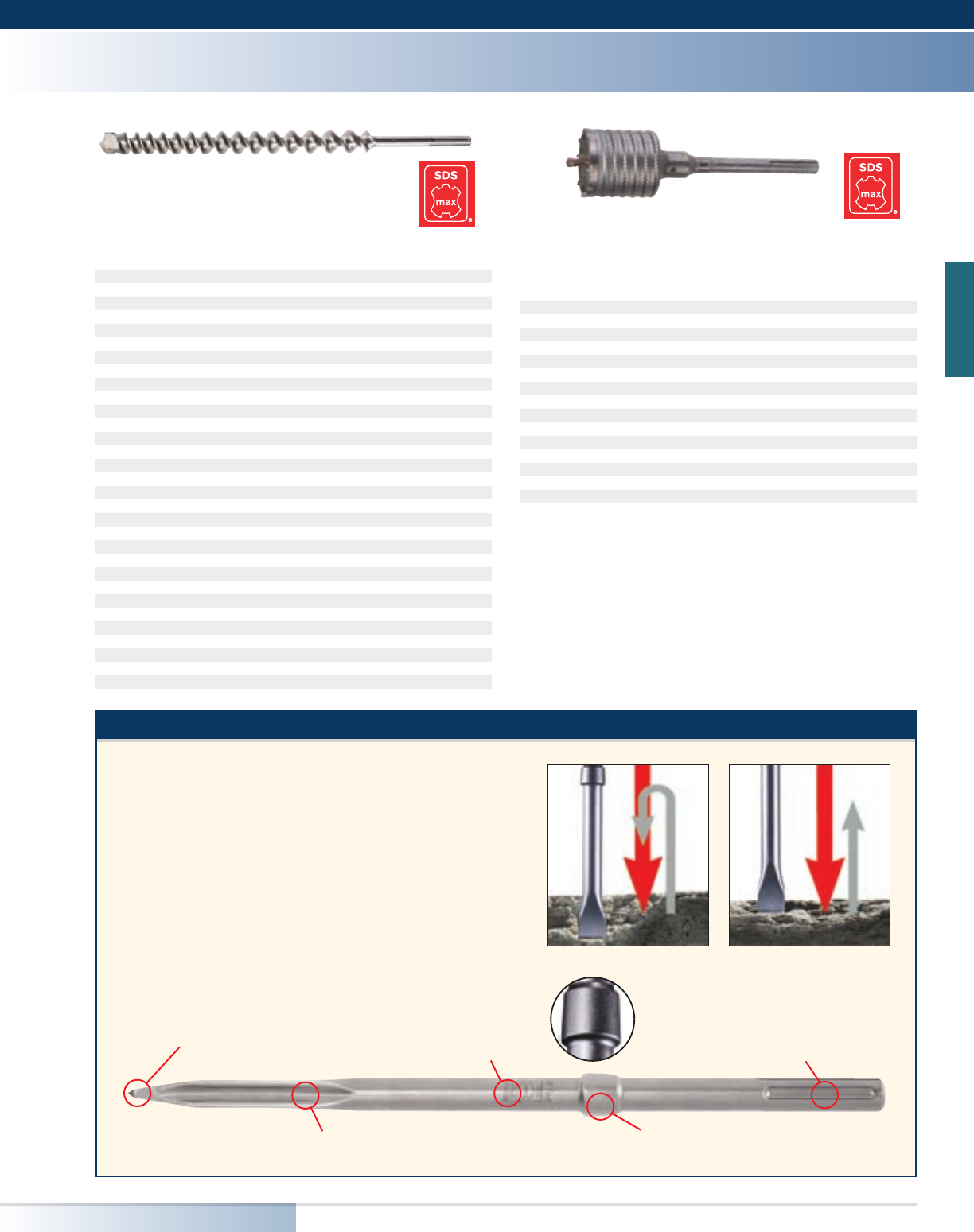 SDS max

SDS max