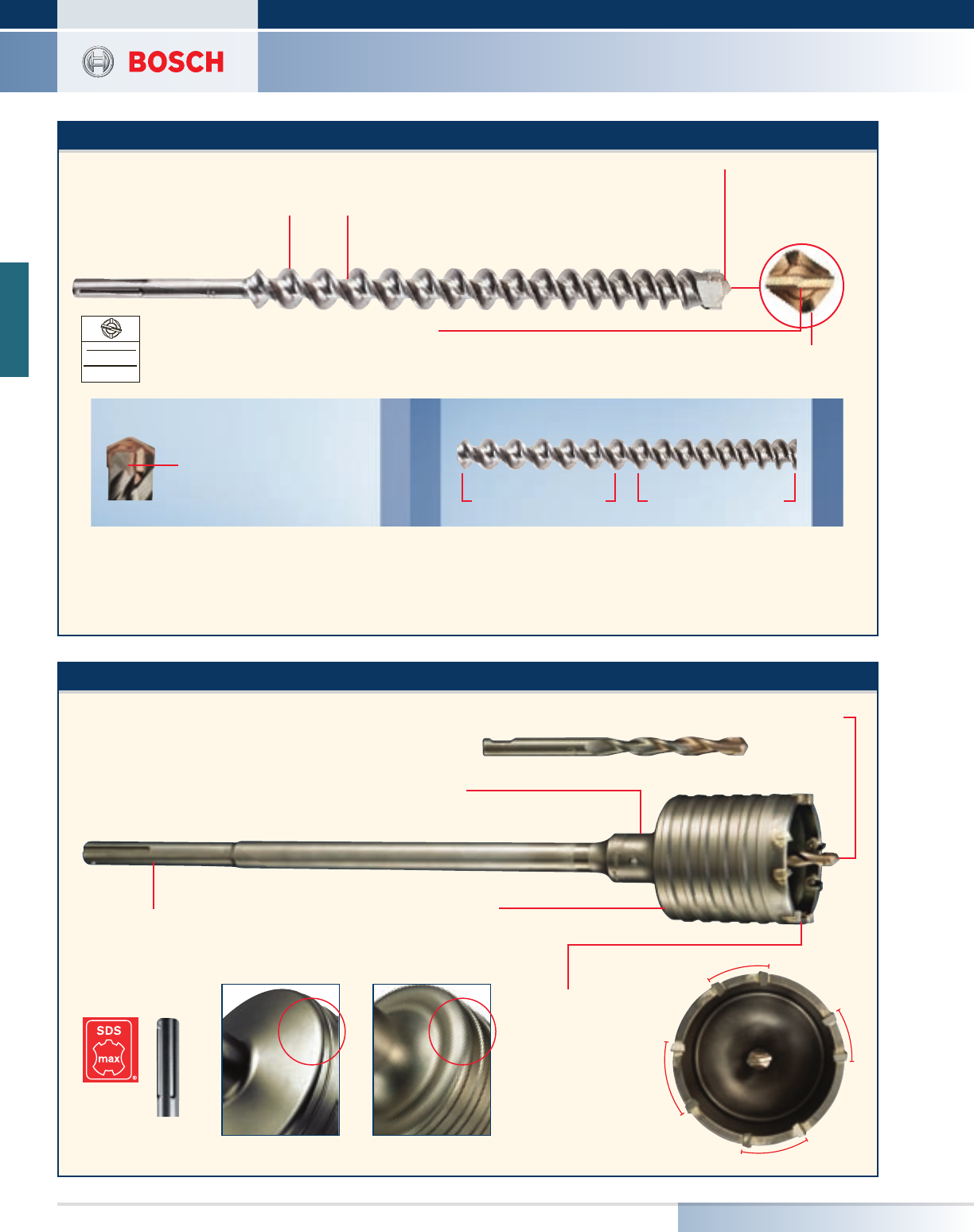 BOSCH

SDS max