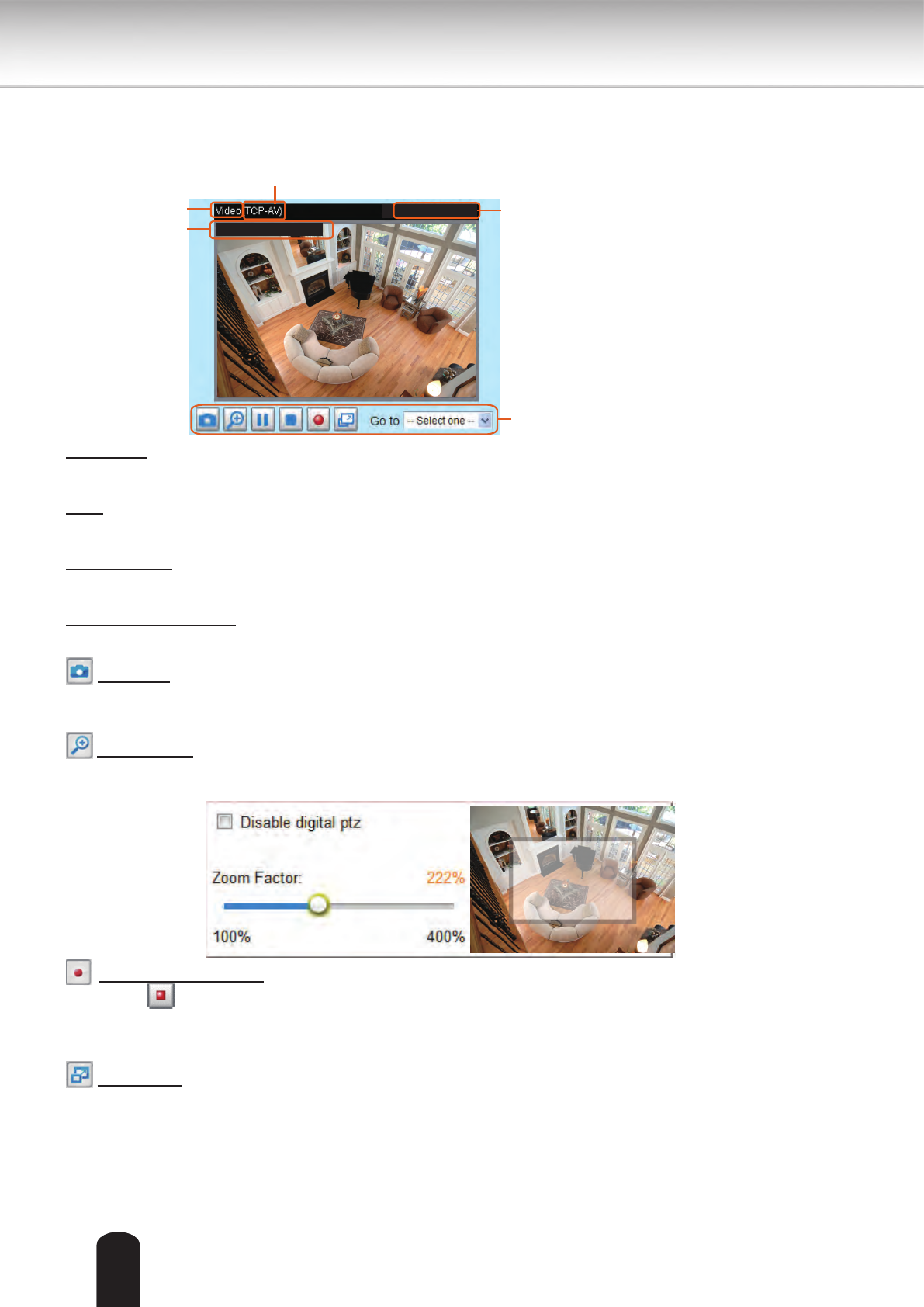 Video TCP-AV)

Go to -- Select one --

Disable digital ptz

Zoom Factor: 222%

100% 400%