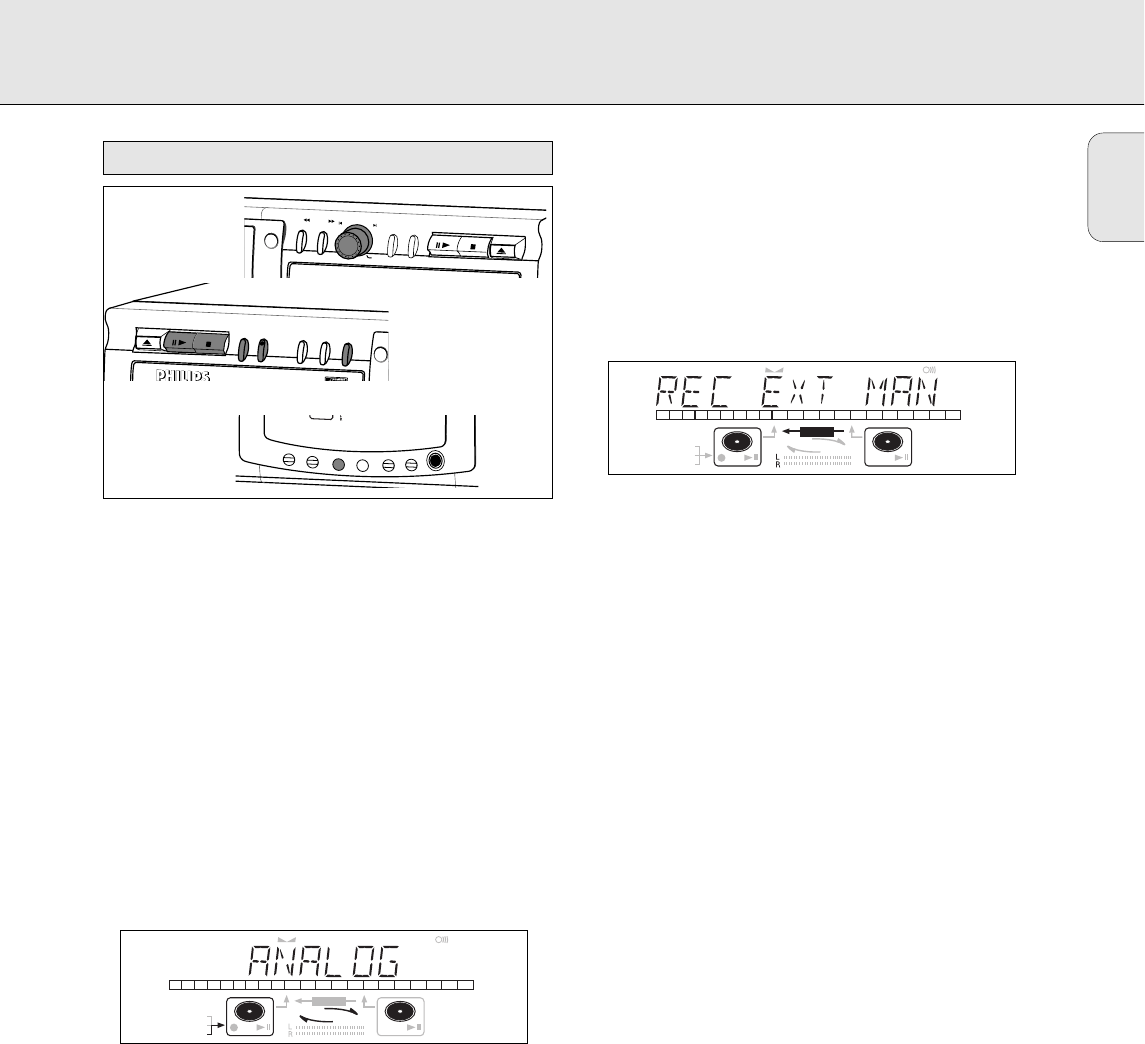 PHILIPS

REC EXT MAN

L
R

ANALOG

L
R