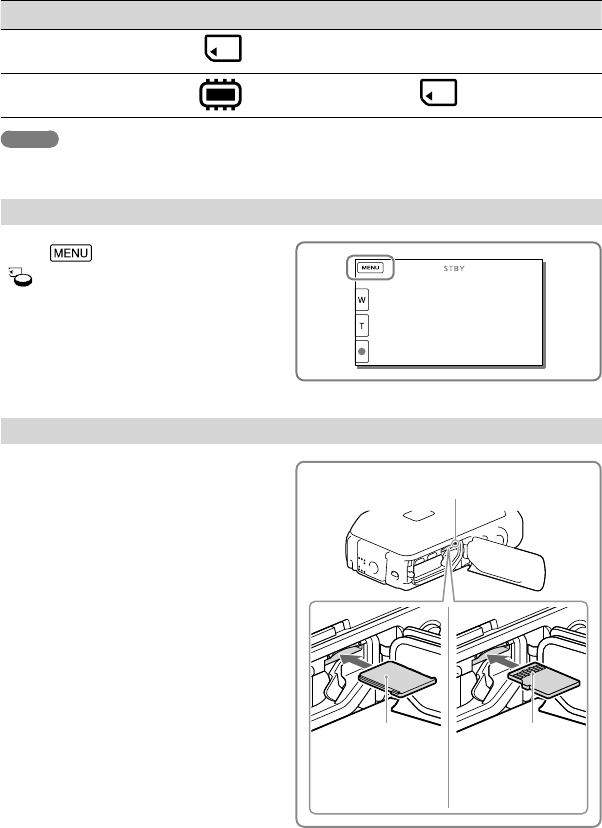 MENU

MENU

STBY

W

T