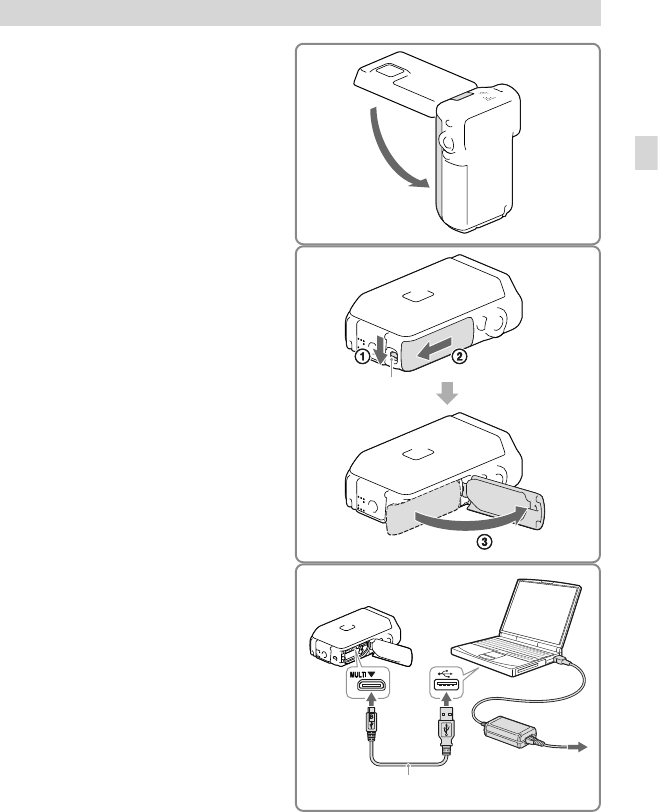 ①
②
③
MULTI ▼