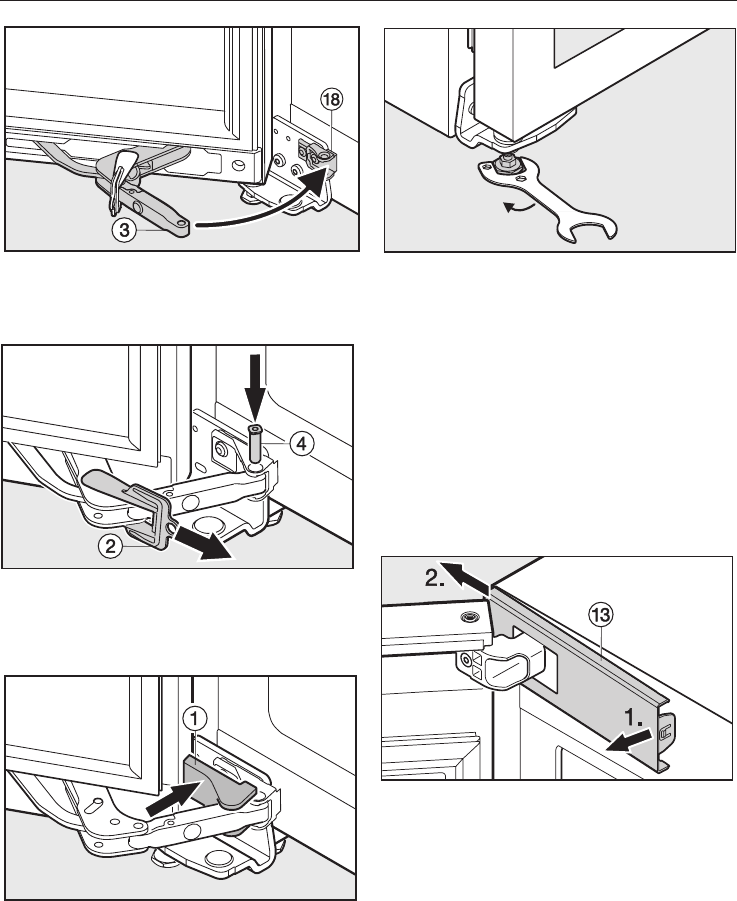 18
3

4
2

1

2.
13
1.