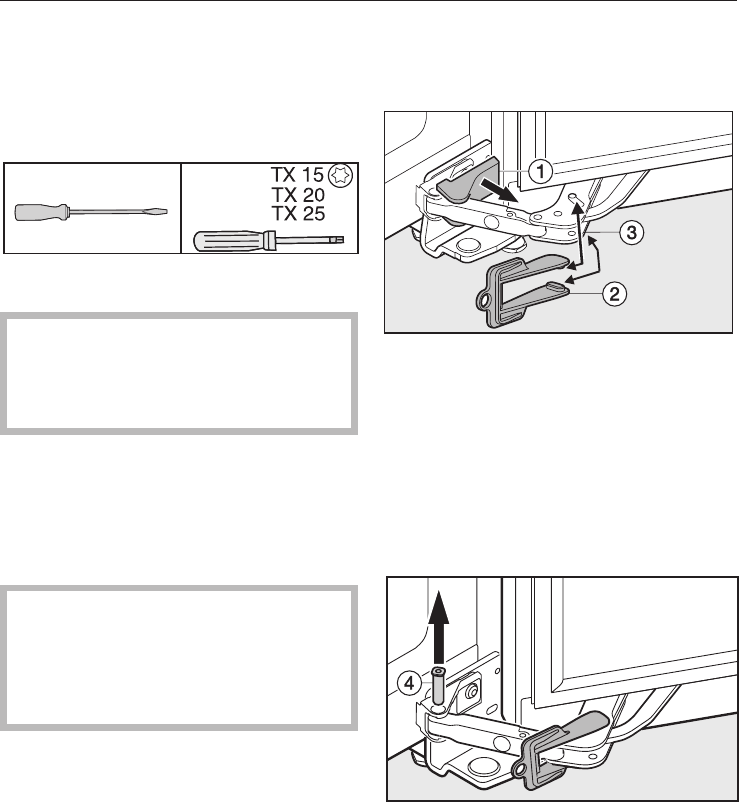 TX 15
TX 20
TX 25

1
3
2

4