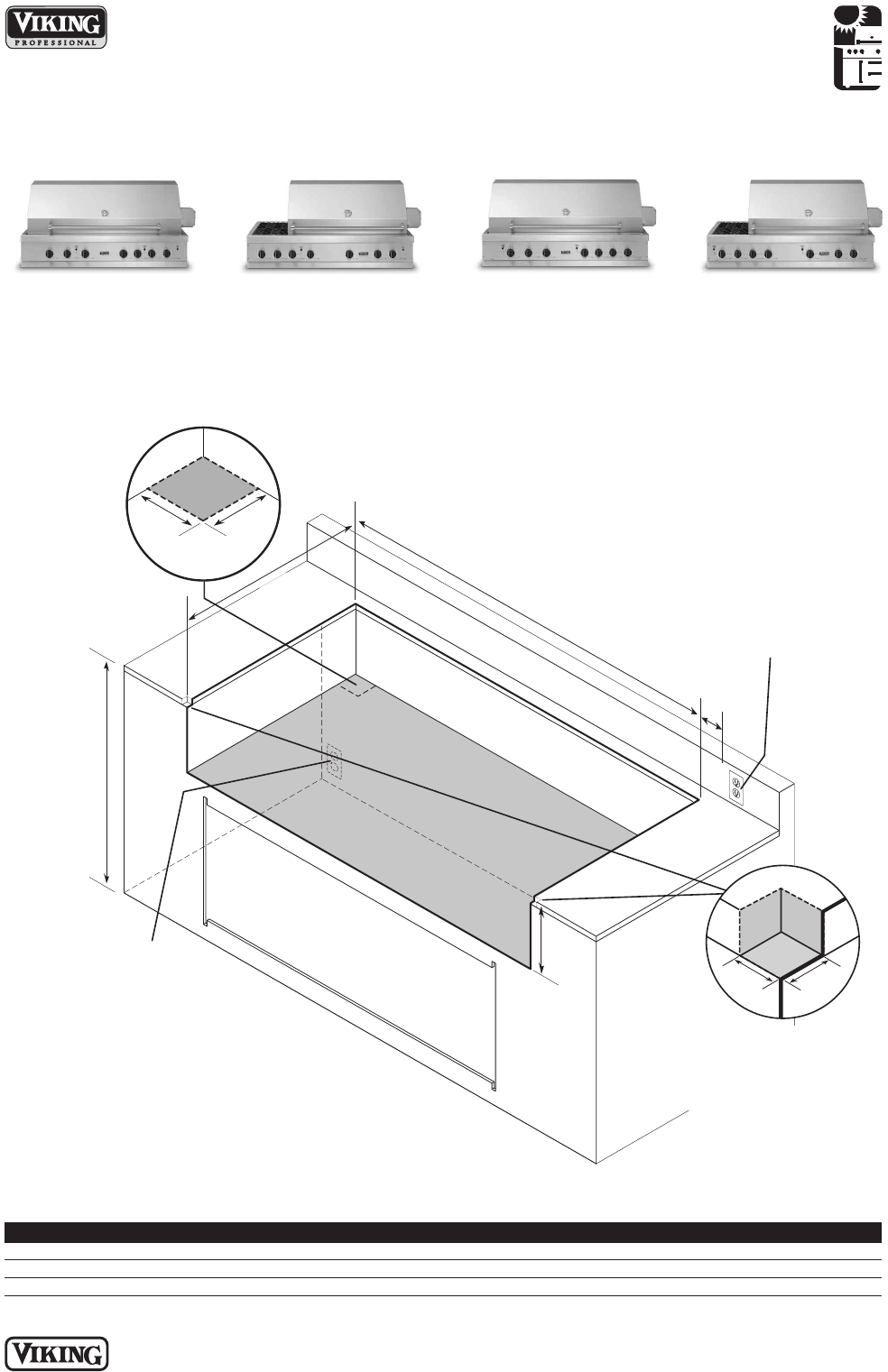 VIKING
PROFESSIONAL

VIKING