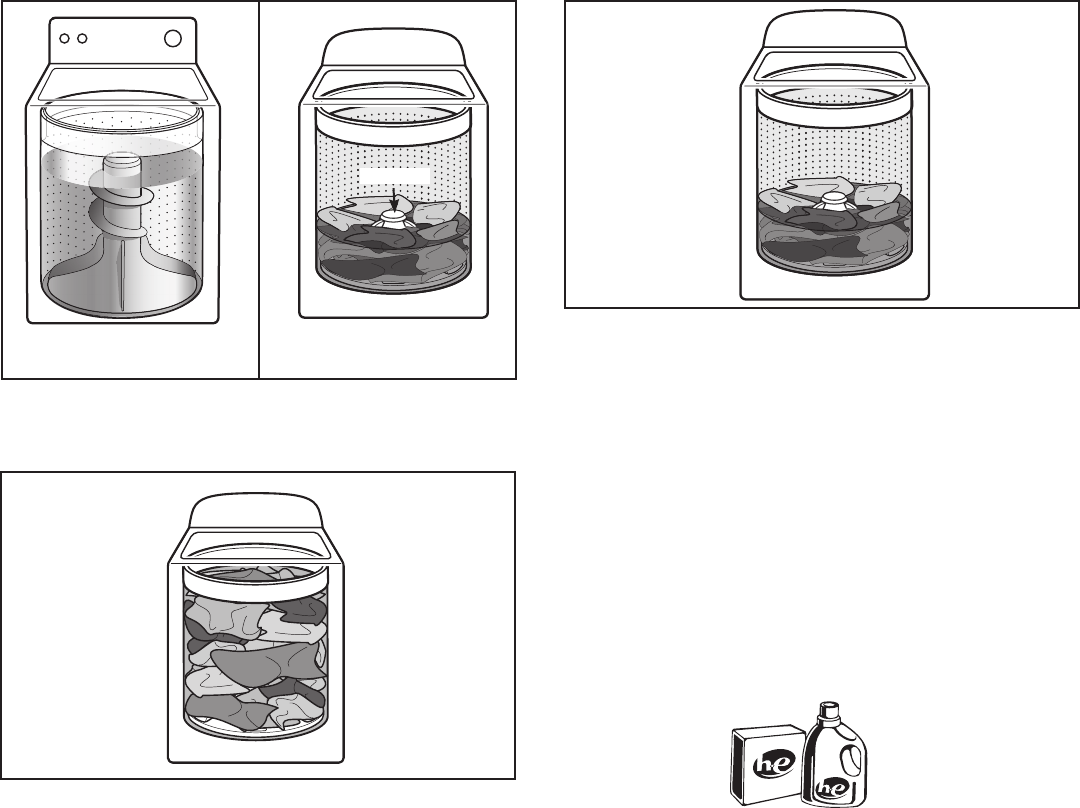 he

he