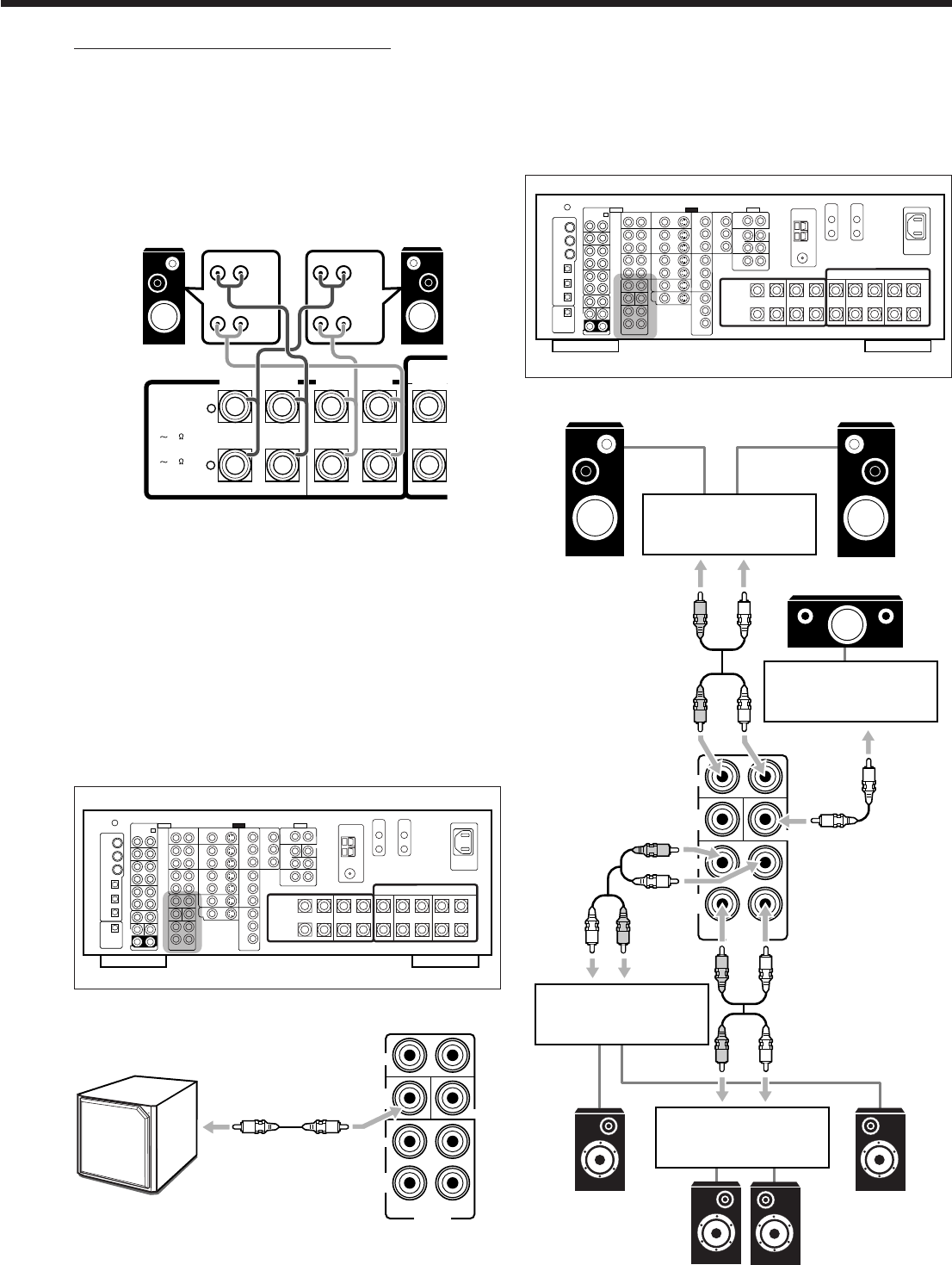 ~ Ω

~ Ω