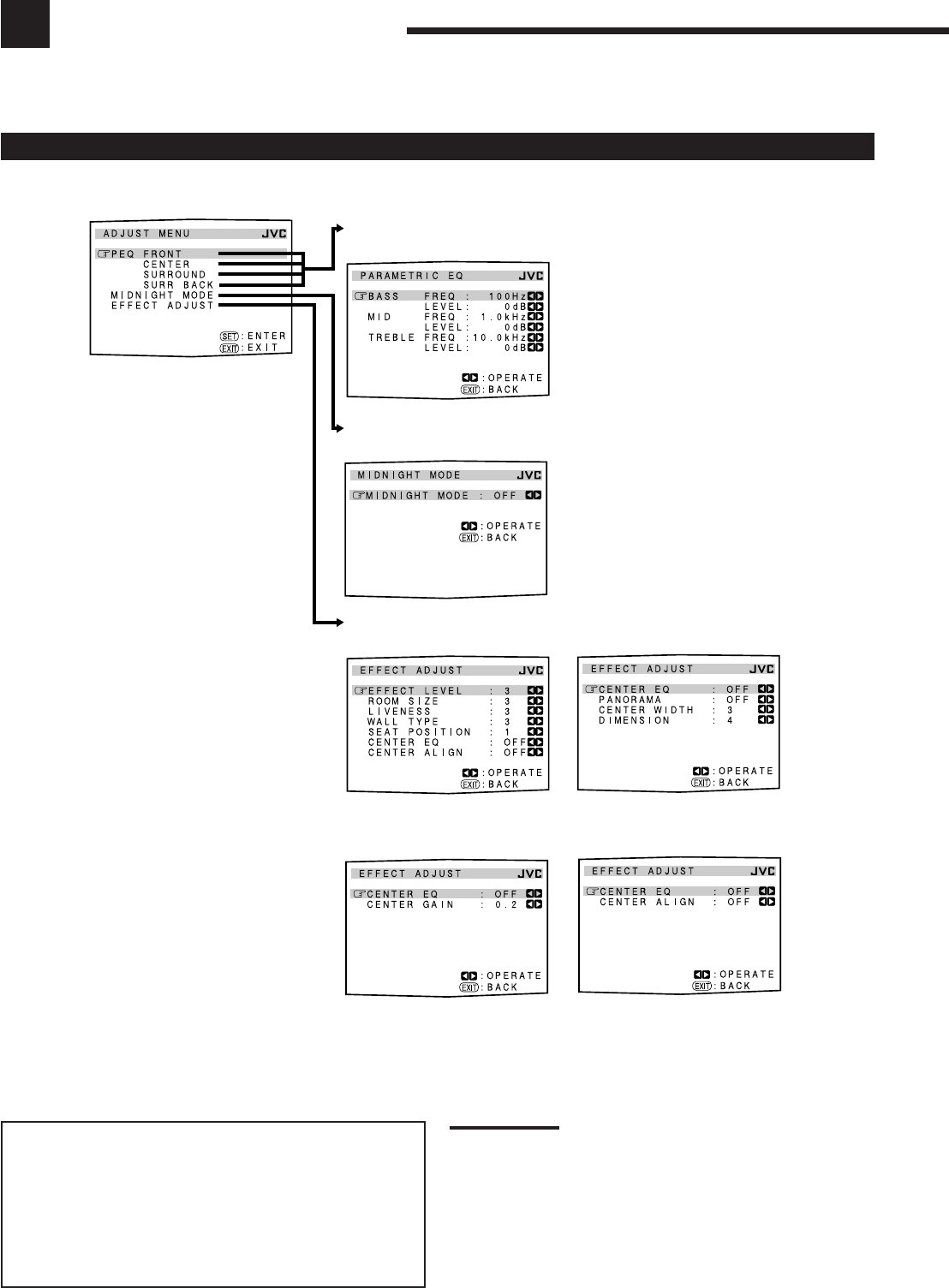 ADJUST MENU JVC
PEQ FRONT
CENTER
SURROUND
SURR BACK
MIDNIGHT MODE
EFFECT ADJUST
SET : ENTER
EXIT : EXIT

PARAMETRIC EQ JVC
BASS FREQ : 100Hz
LEVEL : 0dB
MID FREQ : 1.0kHz
LEVEL : 0dB
TREBLE FREQ : 10.0kHz
LEVEL : 0dB
: OPERATE
EXIT : BACK

MIDNIGHT MODE JVC
MIDNIGHT MODE : OFF
: OPERATE
EXIT : BACK

EFFECT ADJUST JVC
EFFECT LEVEL : 3
ROOM SIZE : 3
LIVENESS : 3
WALL TYPE : 3
SEAT POSITION : 1
CENTER EQ : OFF
CENTER ALIGN : OFF
: OPERATE
EXIT : BACK

EFFECT ADJUST JVC
CENTER EQ : OFF
PANORAMA : OFF
CENTER WIDTH : 3
DIMENSION : 4
: OPERATE
EXIT : BACK

EFFECT ADJUST JVC
CENTER EQ : OFF
CENTER GAIN : 0.2
: OPERATE
EXIT : BACK

EFFECT ADJUST JVC
CENTER EQ : OFF
CENTER ALIGN : OFF
: OPERATE
EXIT : BACK