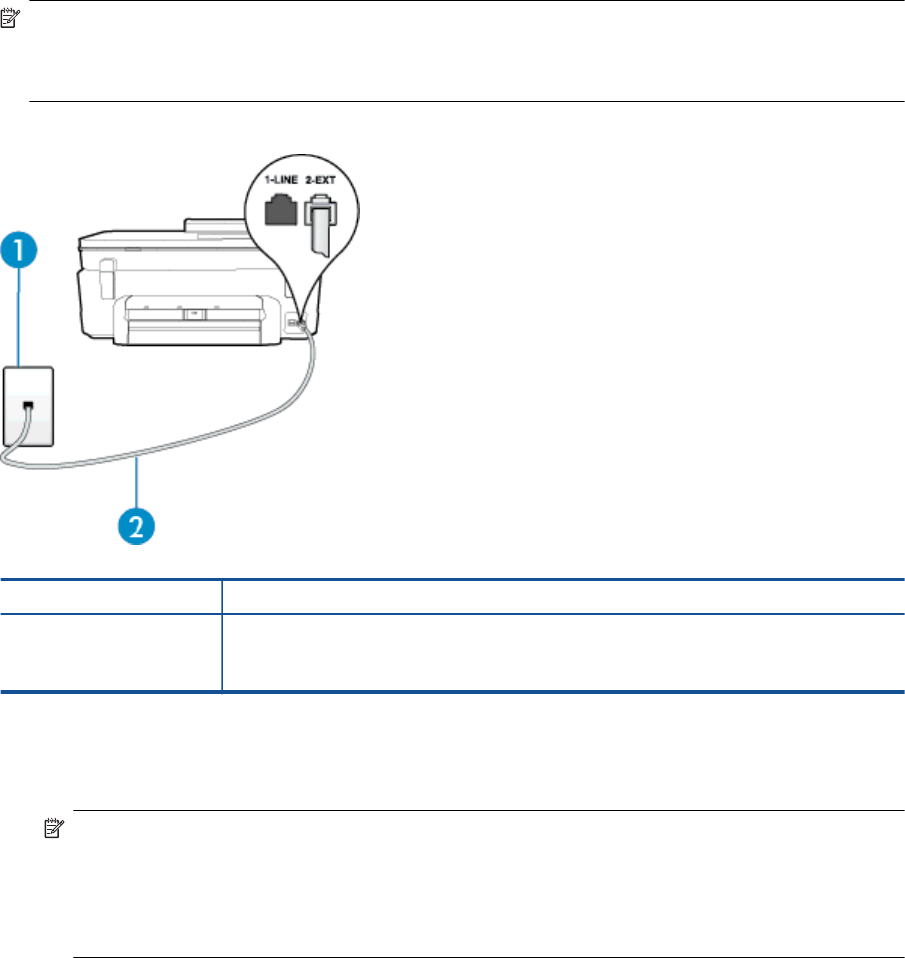 1-LINE 2-EXT

1

2