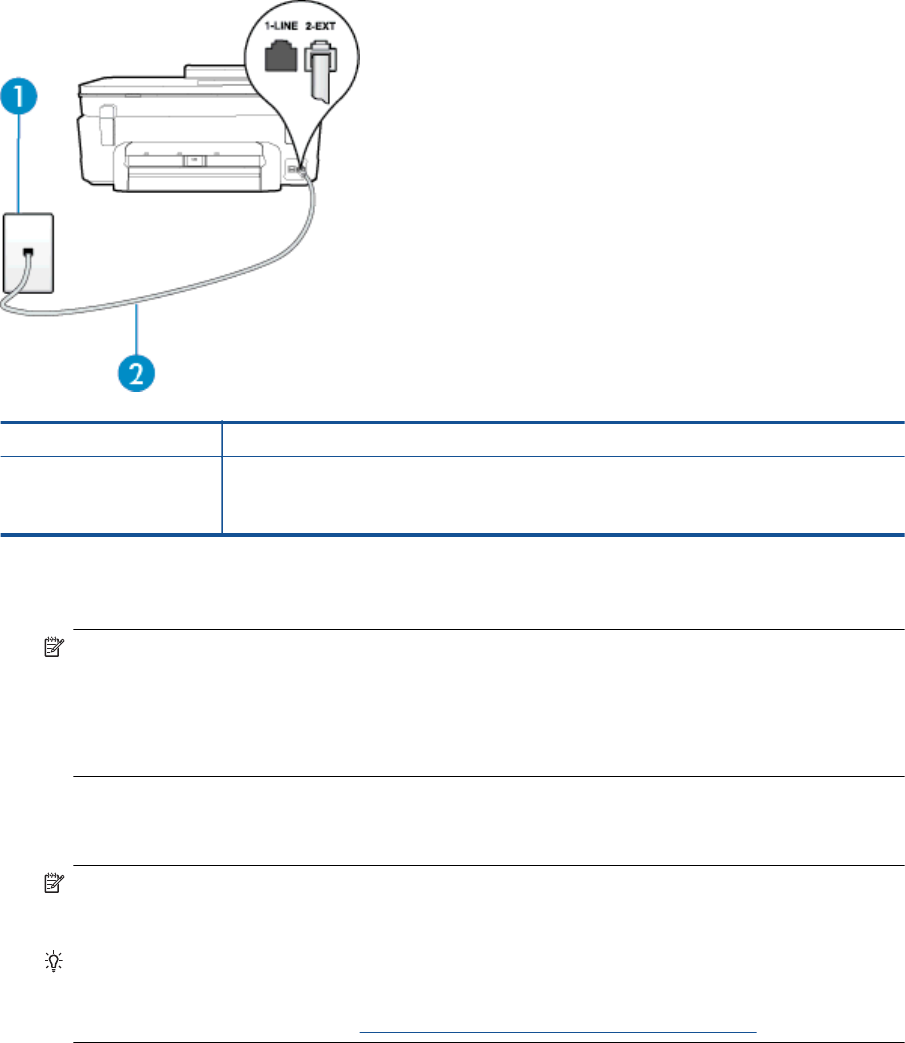 1-LINE 2-EXT

1

2