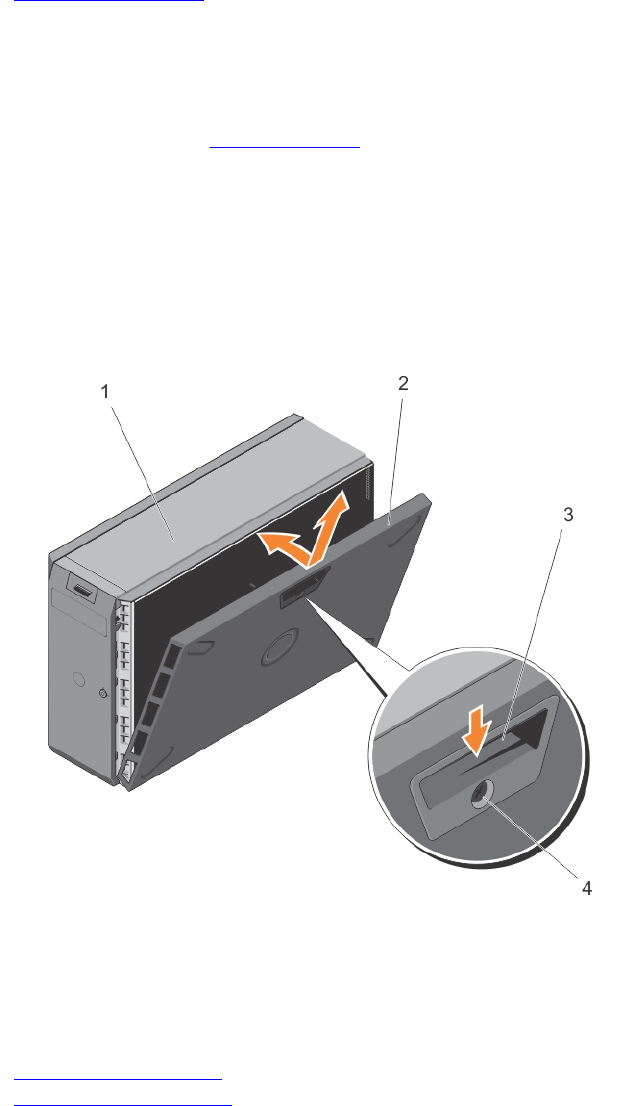 1

2

3

4