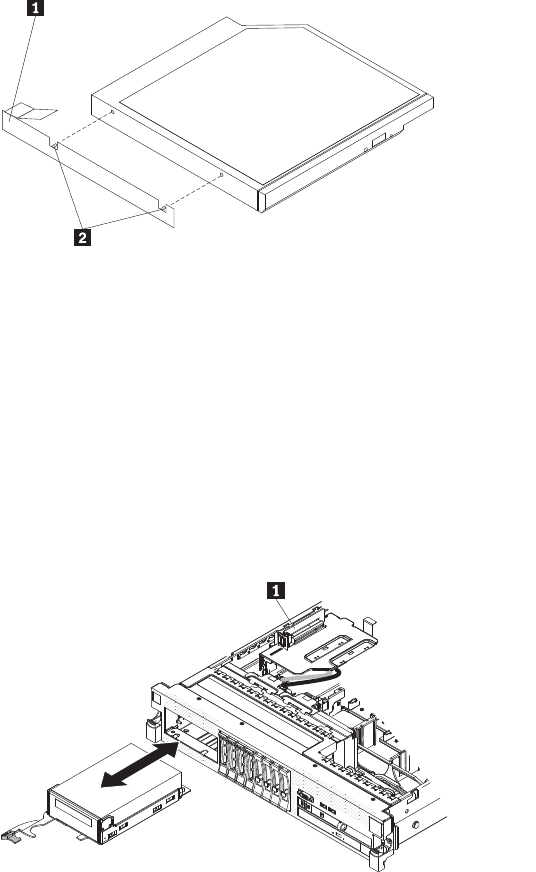 1

2

1