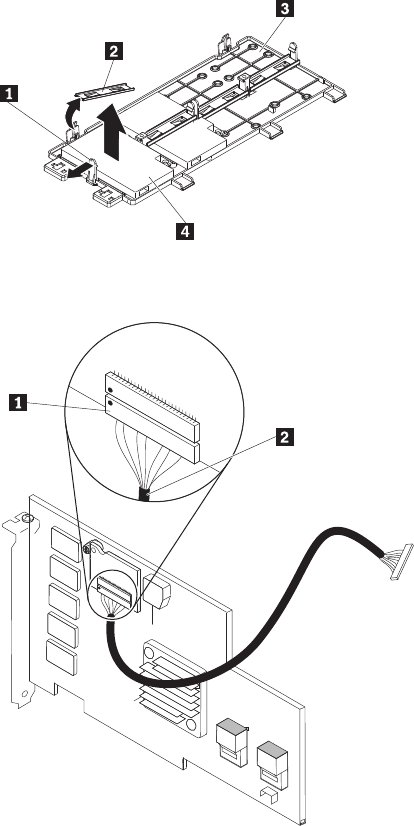 3
2
1
4

1
2