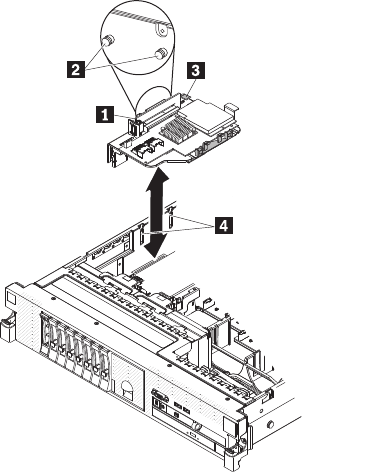 2
3
1
4