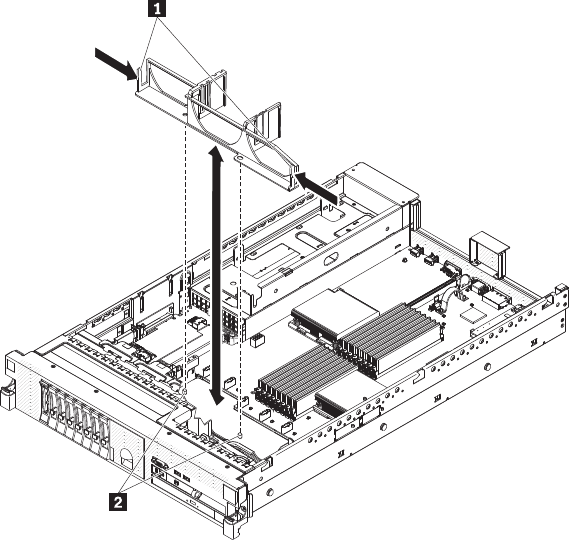 1

2