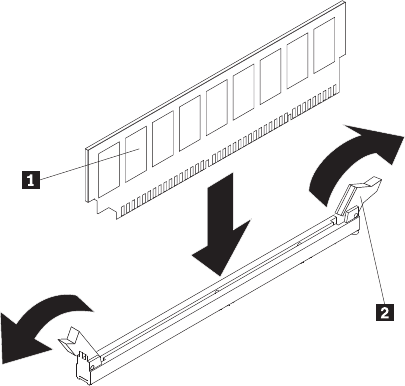 1

2