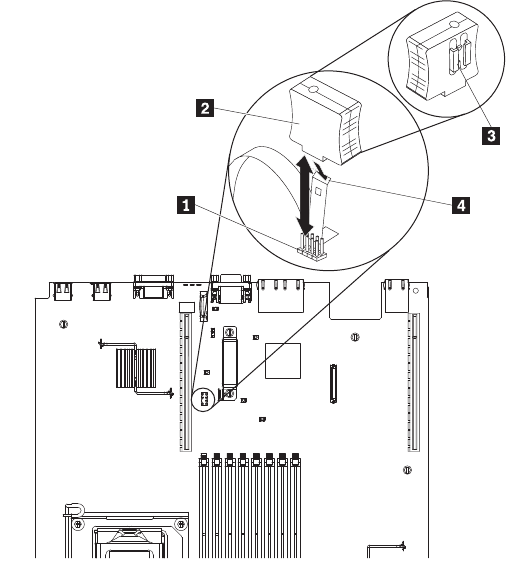 2

3

1

4