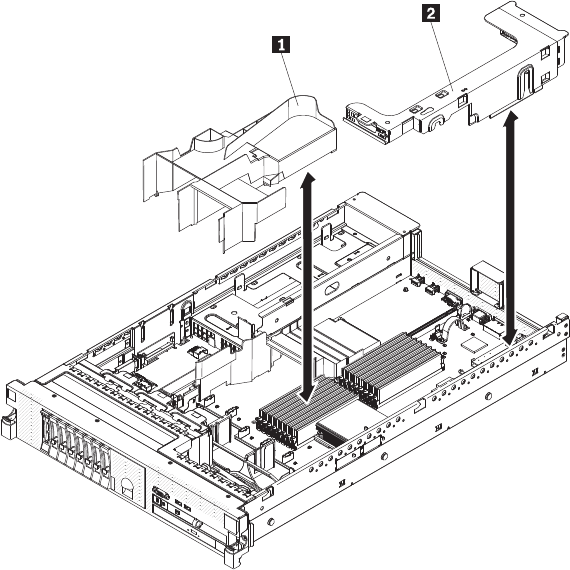 1
2