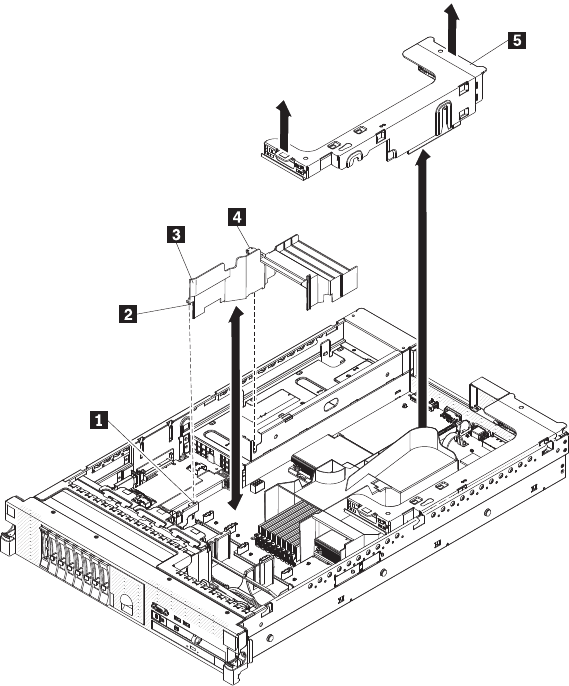 5
4
3
2
1