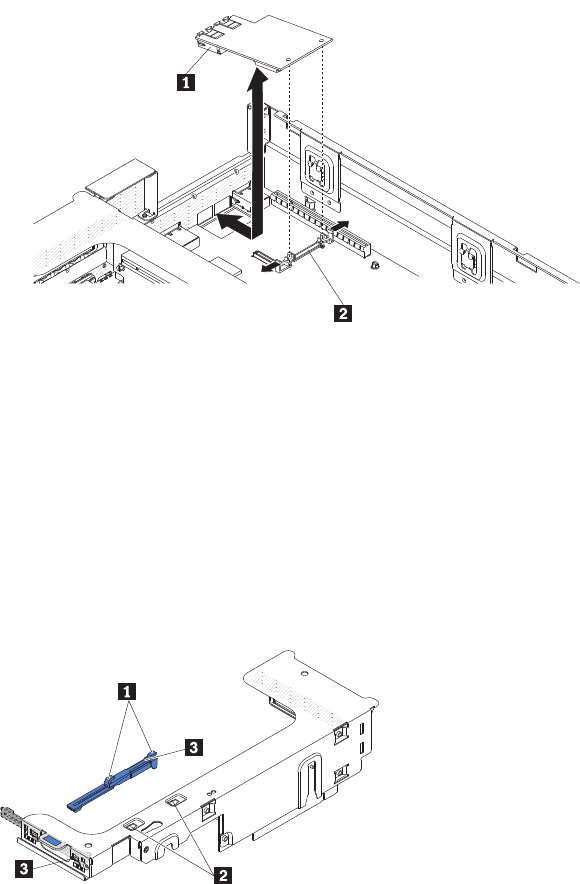 1
2
1
3
3
2