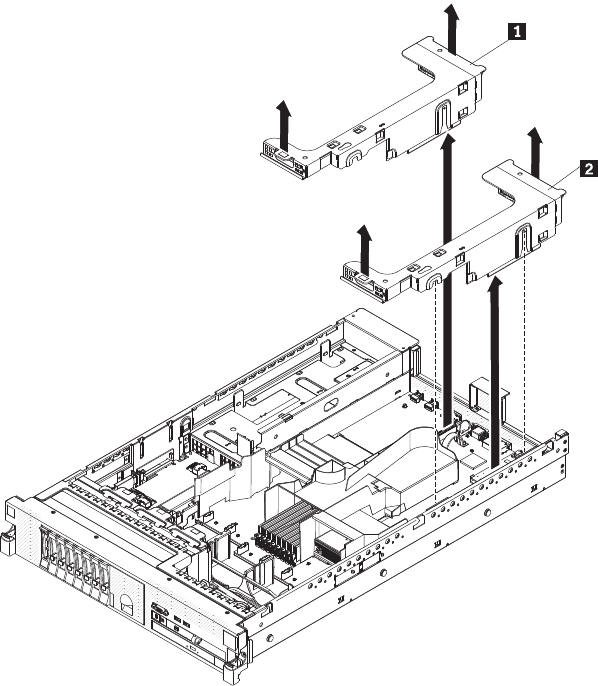 1
2