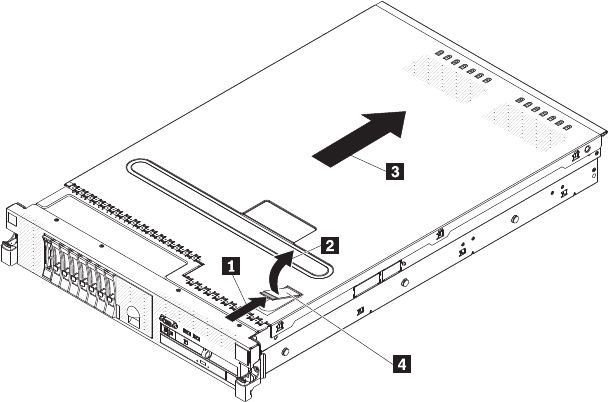 3

2

1

4