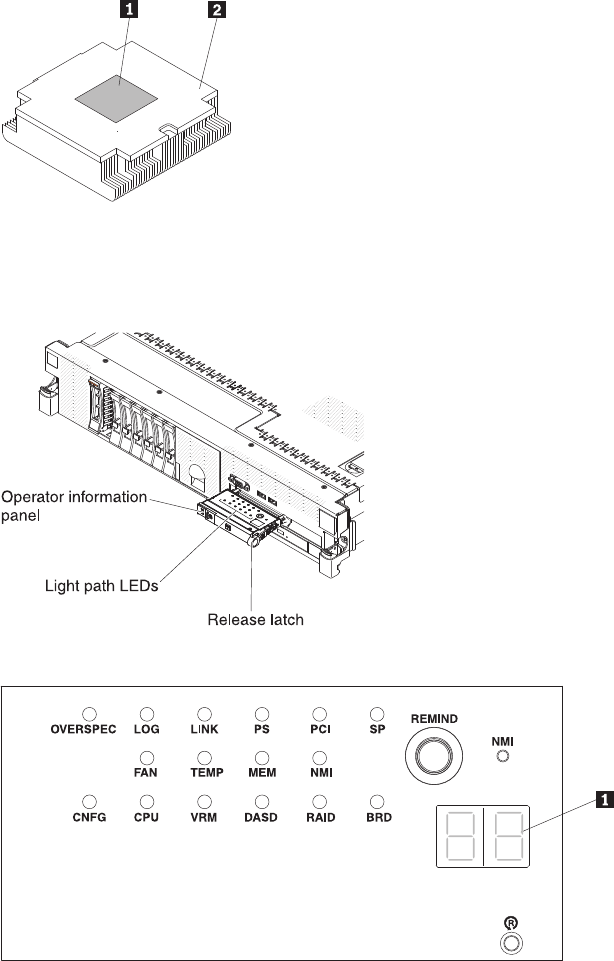 1
2

Operator information panel
Light path LEDs
Release latch

OVERSPEC
LOG
LINK
PS
PCI
SP
REMIND
NMI
FAN
TEMP
MEM
NMI
CNFG
CPU
VRM
DASD
RAID
BRD
1
R