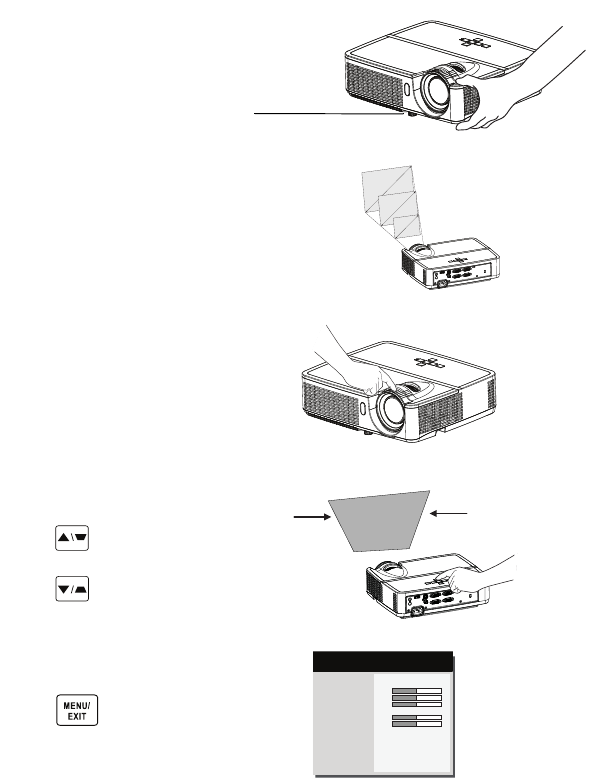 MENU/
EXIT