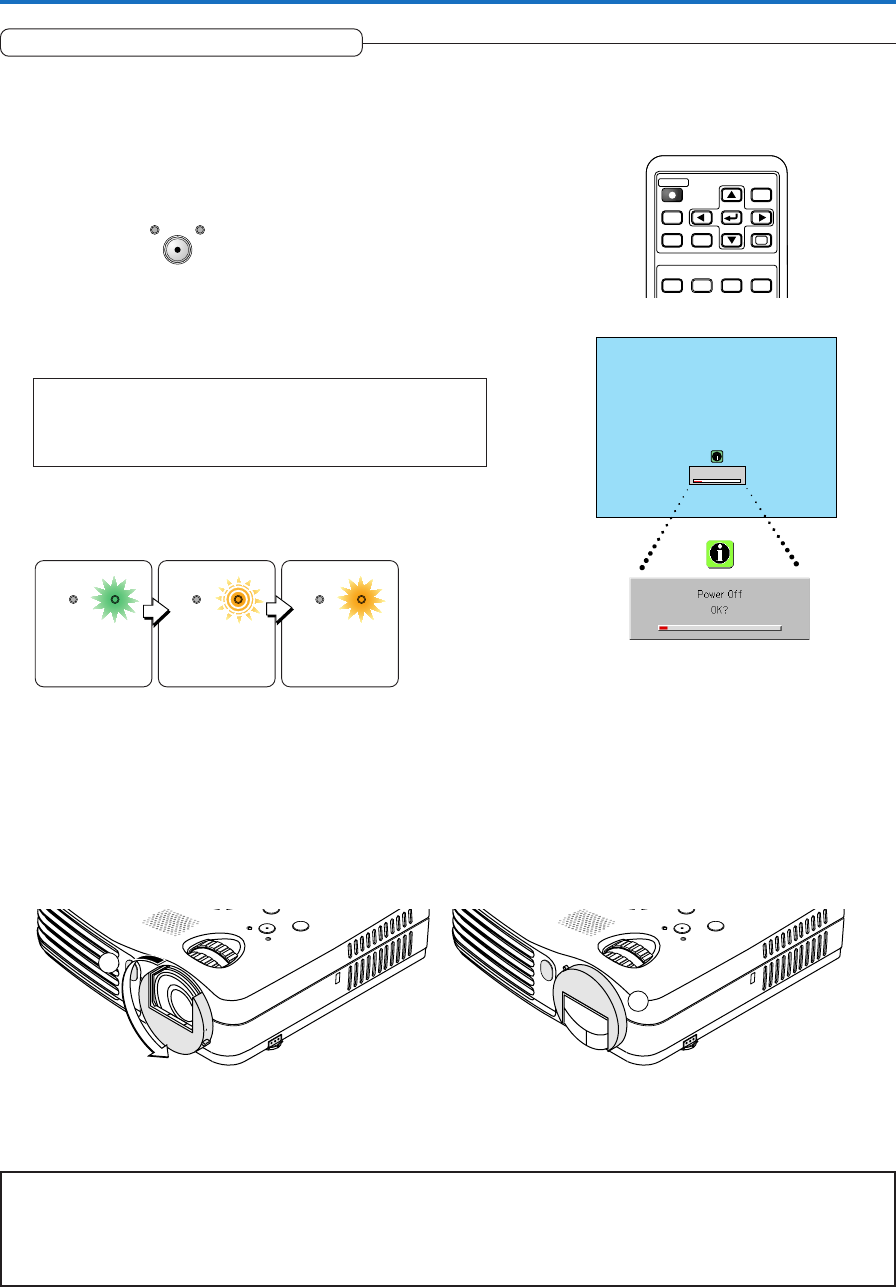 Power Off
OK?