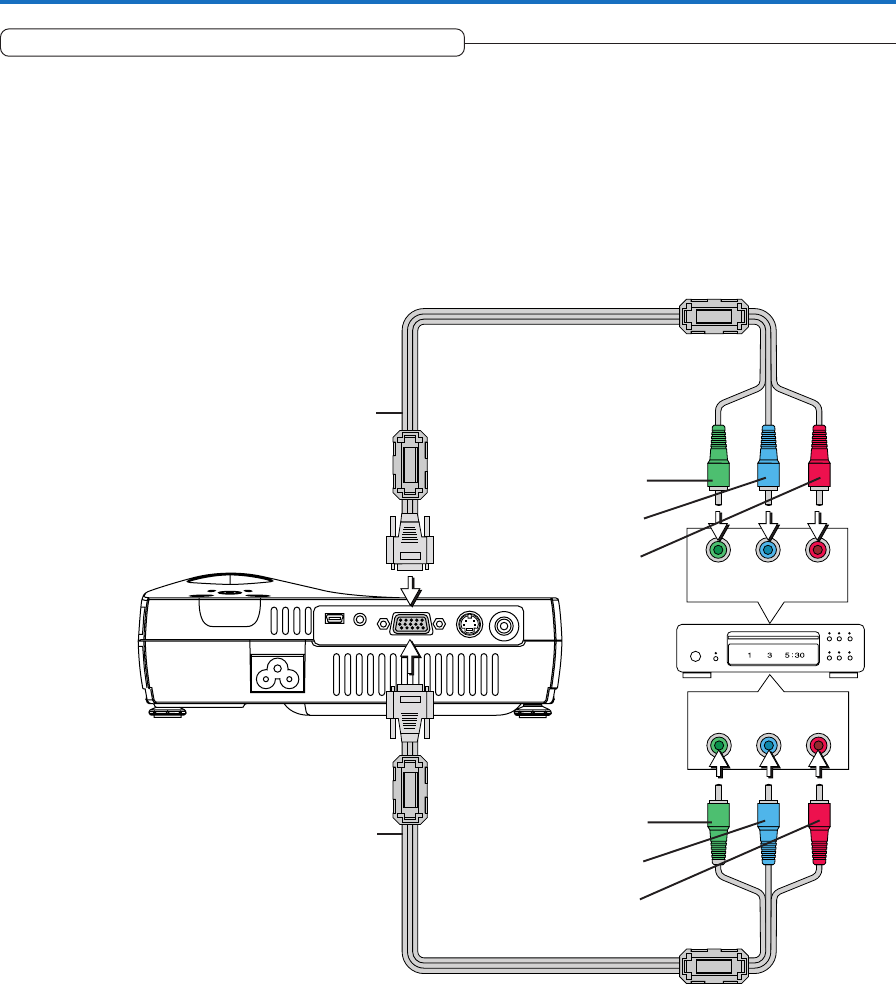 1 3 5:30