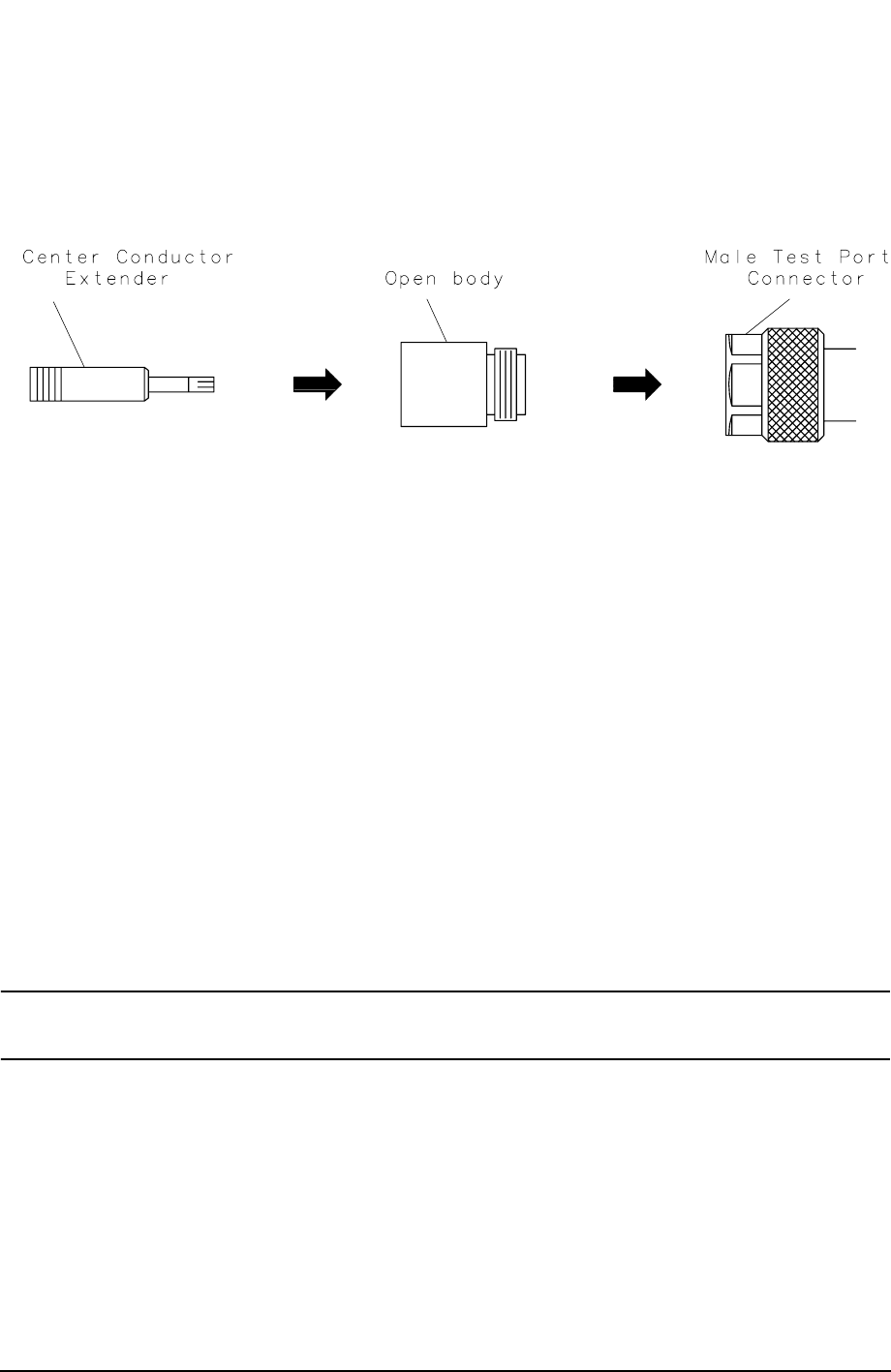 Center Conductor Extender

Open body

Male Test Port Connector