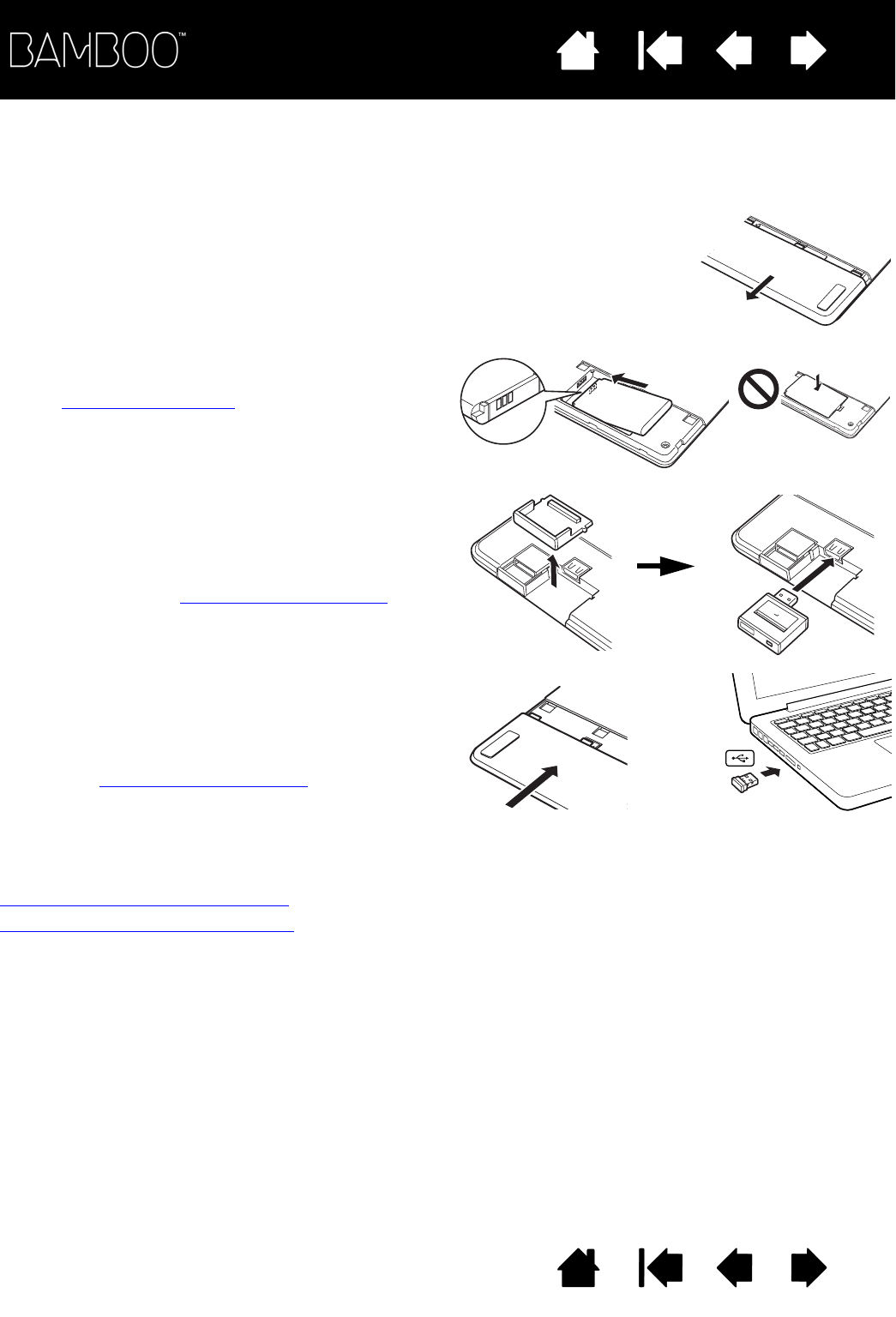 BAMBOO™